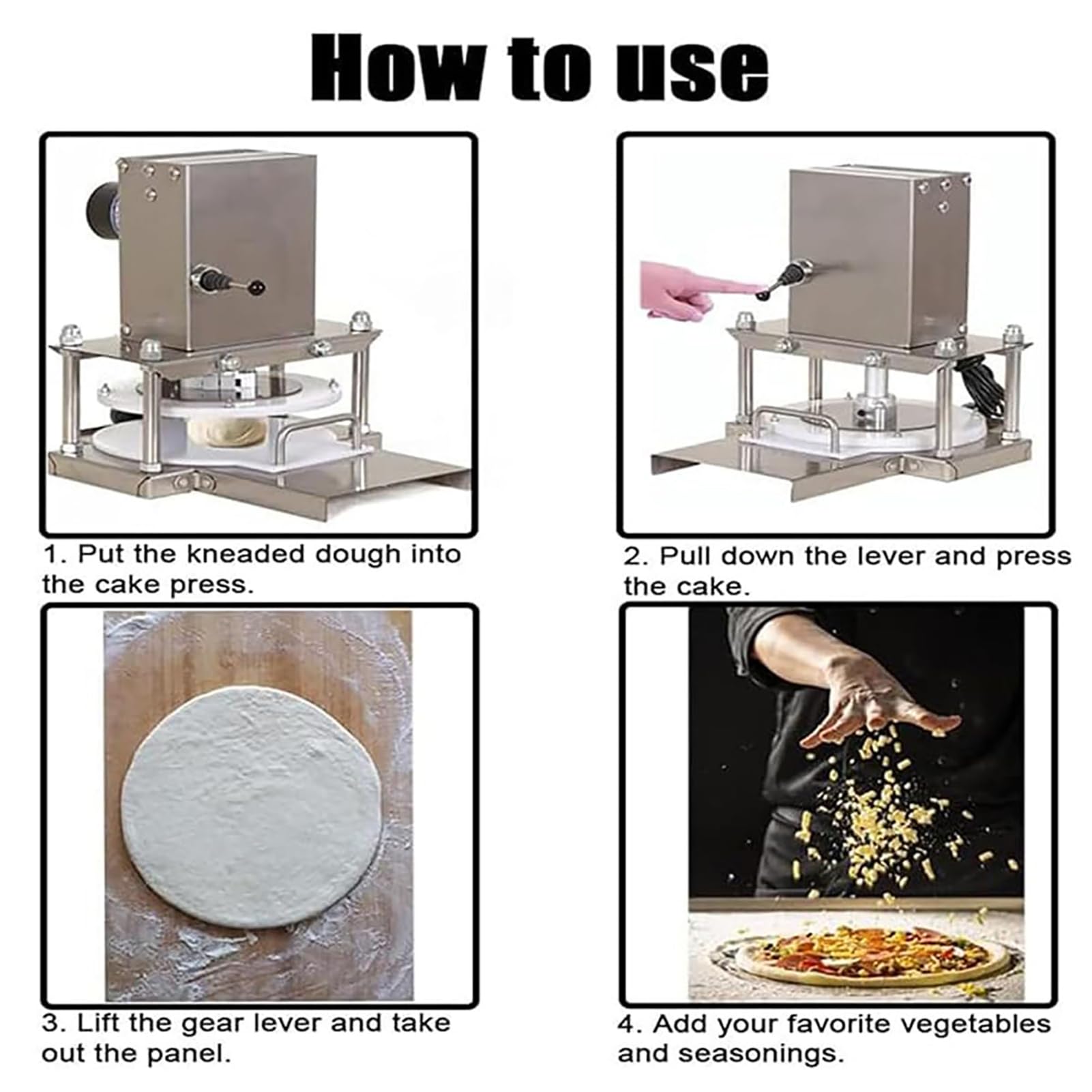 How to use

1. Put the kneaded dough into the cake press.

2. Pull down the lever and press the cake.

3. Lift the gear lever and take out the panel.

4. Add your favorite vegetables and seasonings.