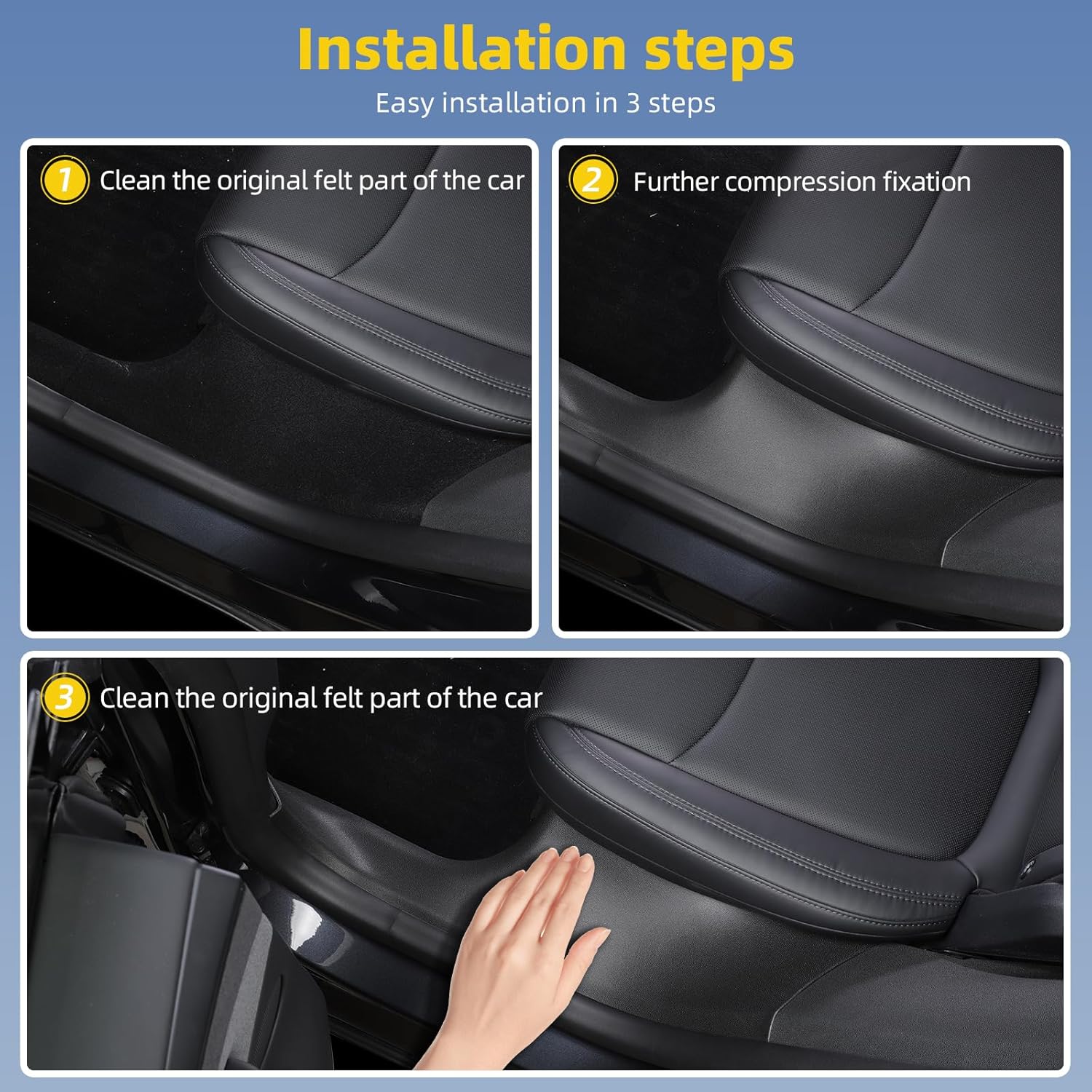 Installation steps

Easy installation in 3 steps

1 Clean the original felt part of the car

2 Further compression fixation

3 Clean the original felt part of the car