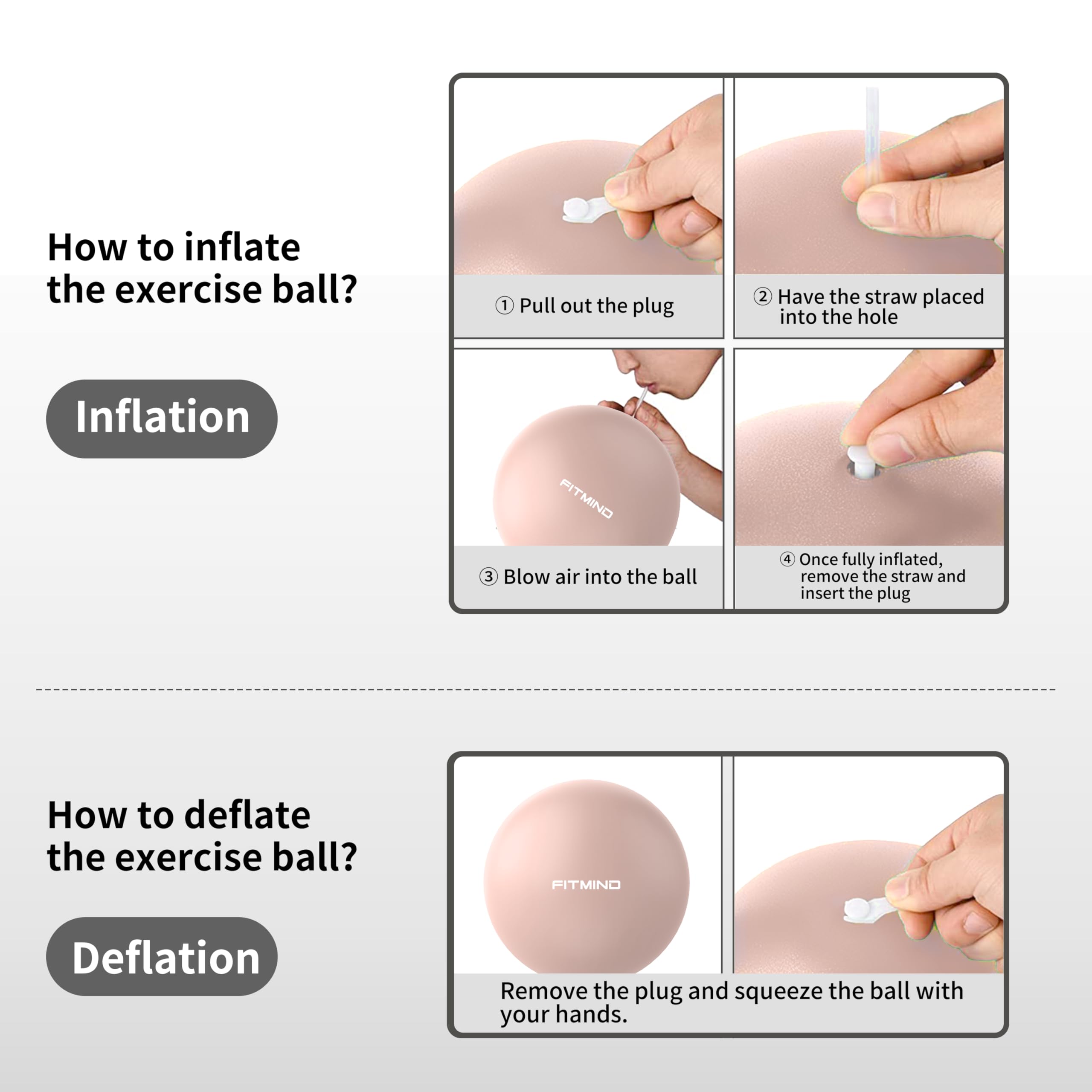 How to inflate the exercise ball?

Inflation

① Pull out the plug

② Have the straw placed into the hole

FITMIND

③ Blow air into the ball

④ Once fully inflated, remove the straw and insert the plug

How to deflate the exercise ball?

Deflation

FITMIND

Remove the plug and squeeze the ball with your hands.