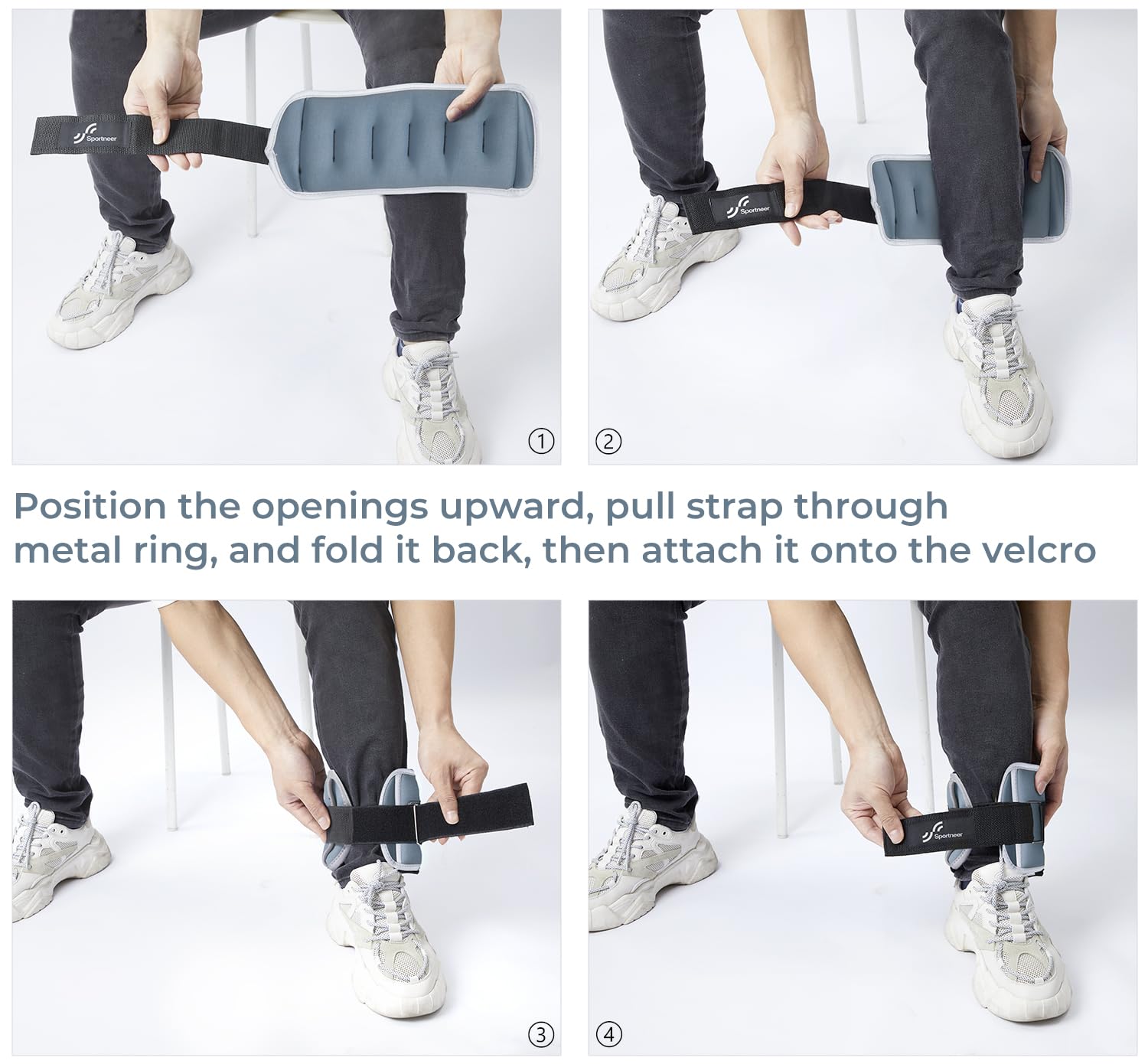 Sportneer

①

Sportneer

②

Position the openings upward, pull strap through metal ring, and fold it back, then attach it onto the velcro

③

Sportneer

④