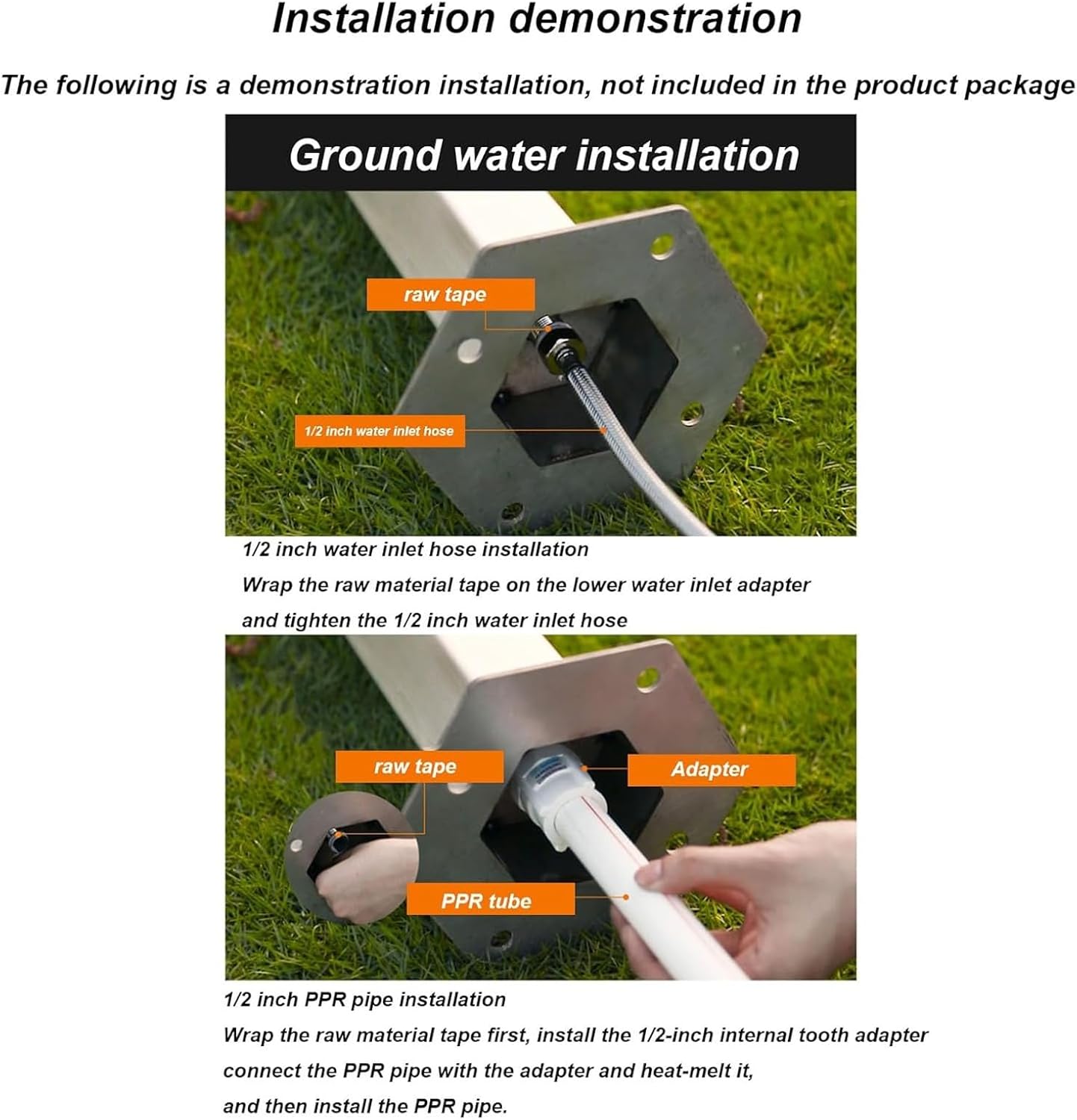 Installation demonstration

The following is a demonstration installation, not included in the product package

Ground water installation

raw tape

1/2 inch water inlet hose

1/2 inch water inlet hose installation

Wrap the raw material tape on the lower water inlet adapter and tighten the 1/2 inch water inlet hose

raw tape

Adapter

PPR tube

1/2 inch PPR pipe installation

Wrap the raw material tape first, install the 1/2-inch internal tooth adapter connect the PPR pipe with the adapter and heat-melt it, and then install the PPR pipe.