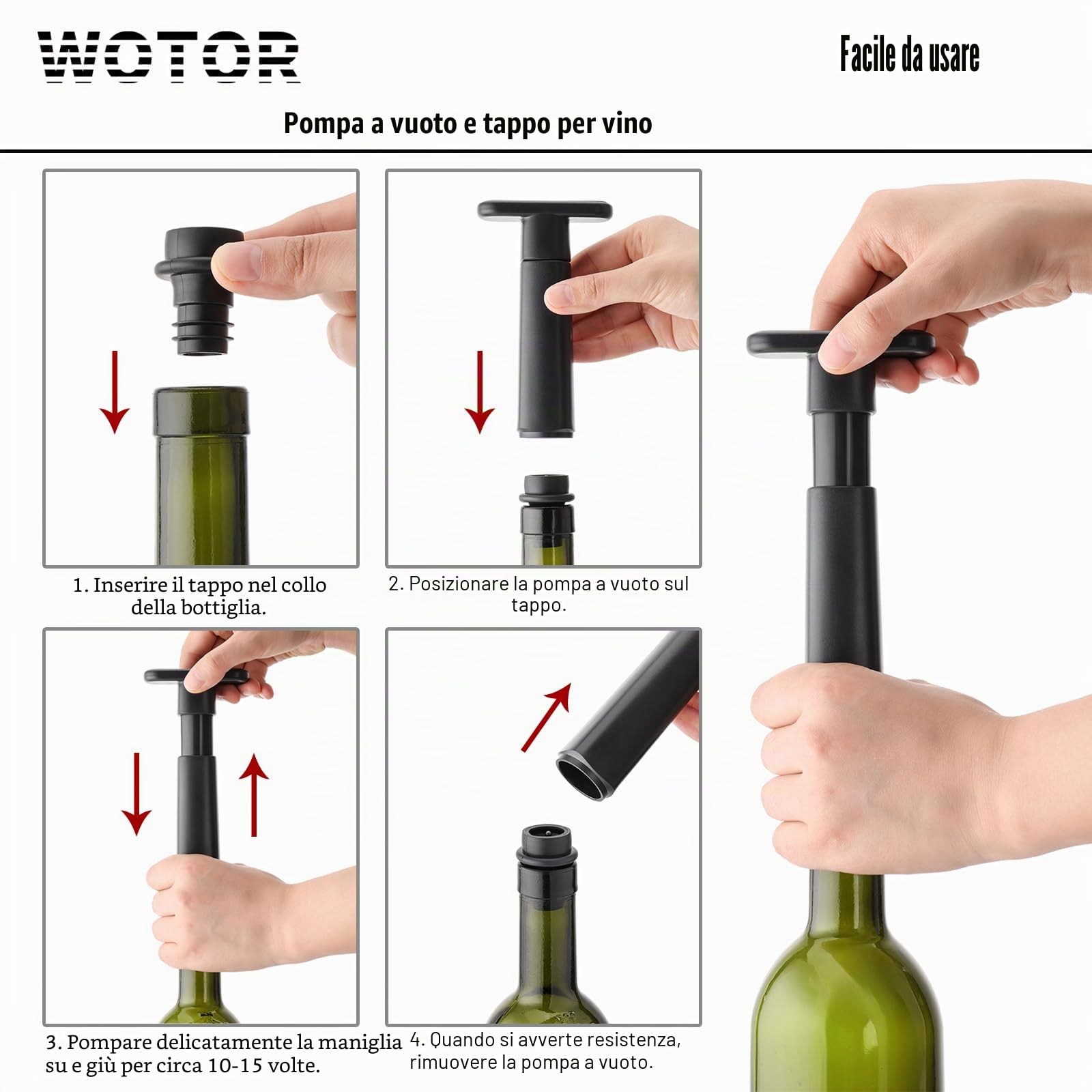 WOTOR

Facile da usare

Pompa a vuoto e tappo per vino

1. Inserire il tappo nel collo della bottiglia.

2. Posizionare la pompa a vuoto sul tappo.

3. Pompare delicatamente la maniglia su e giù per circa 10-15 volte.

4. Quando si avverte resistenza, rimuovere la pompa a vuoto.