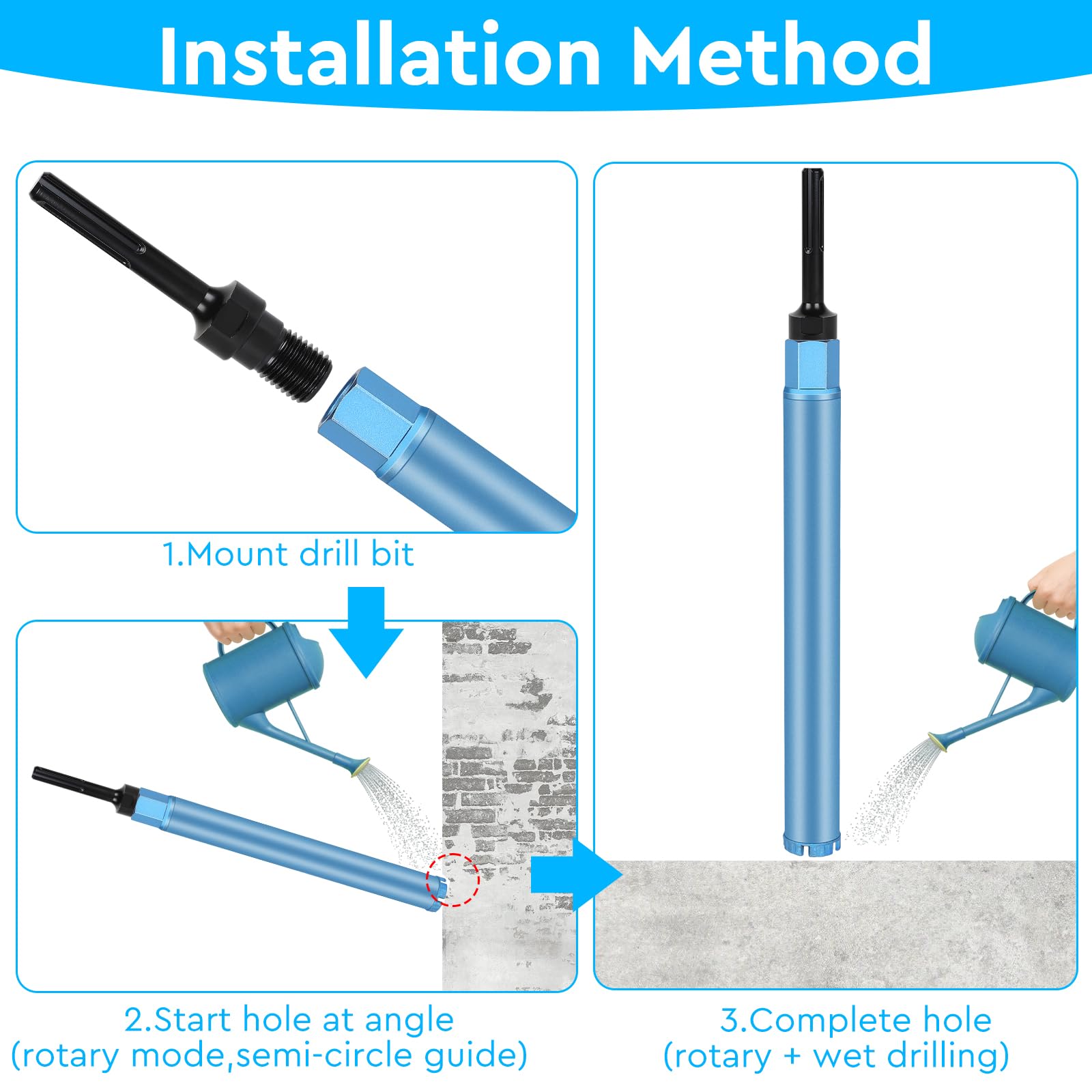 Installation Method

1.Mount drill bit

2.Start hole at angle
(rotary mode,semi-circle guide)

3.Complete hole
(rotary + wet drilling)