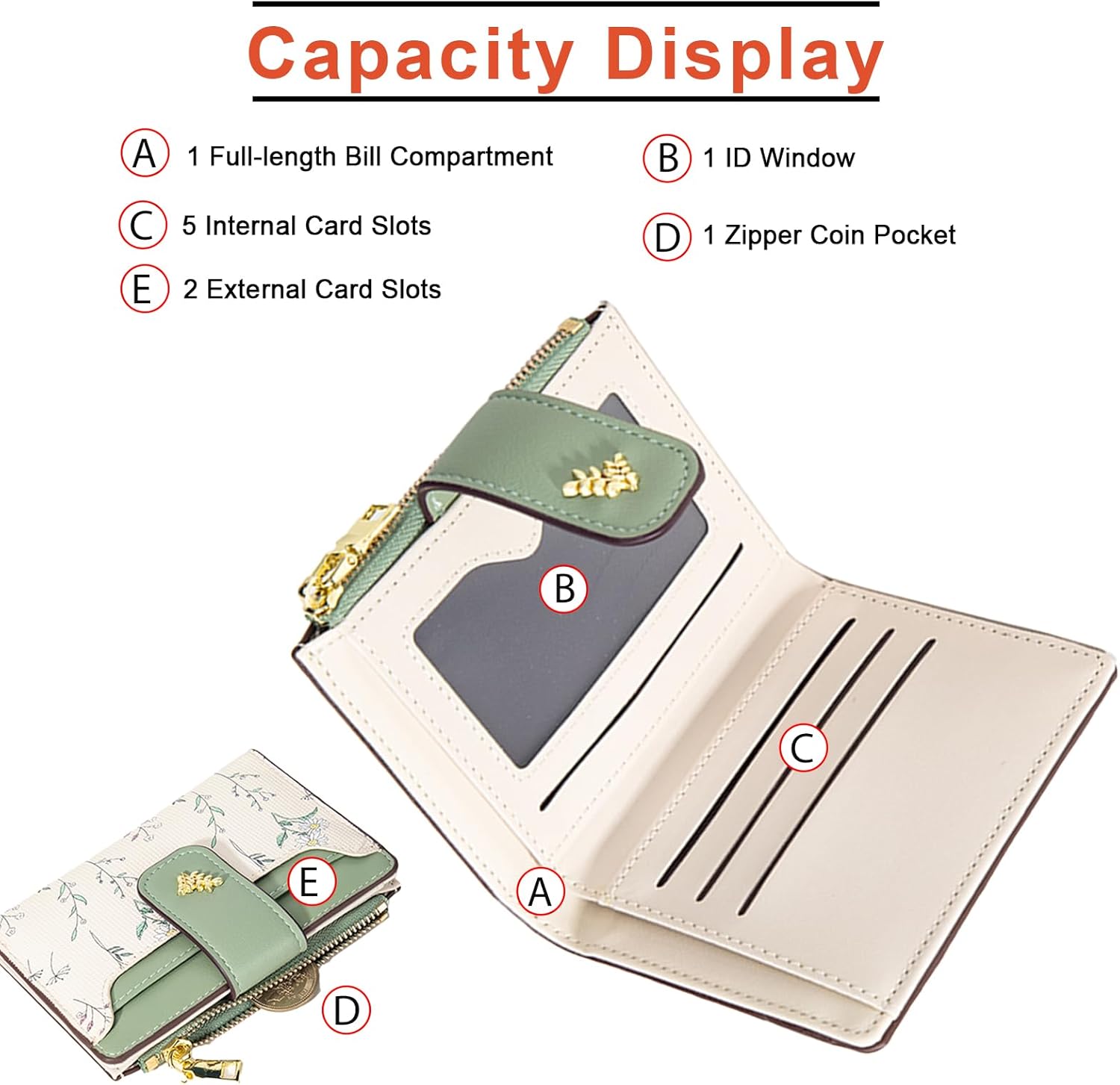 Capacity Display

A 1 Full-length Bill Compartment

B 1 ID Window

C 5 Internal Card Slots

D 1 Zipper Coin Pocket

E 2 External Card Slots

B

C

A

E

D