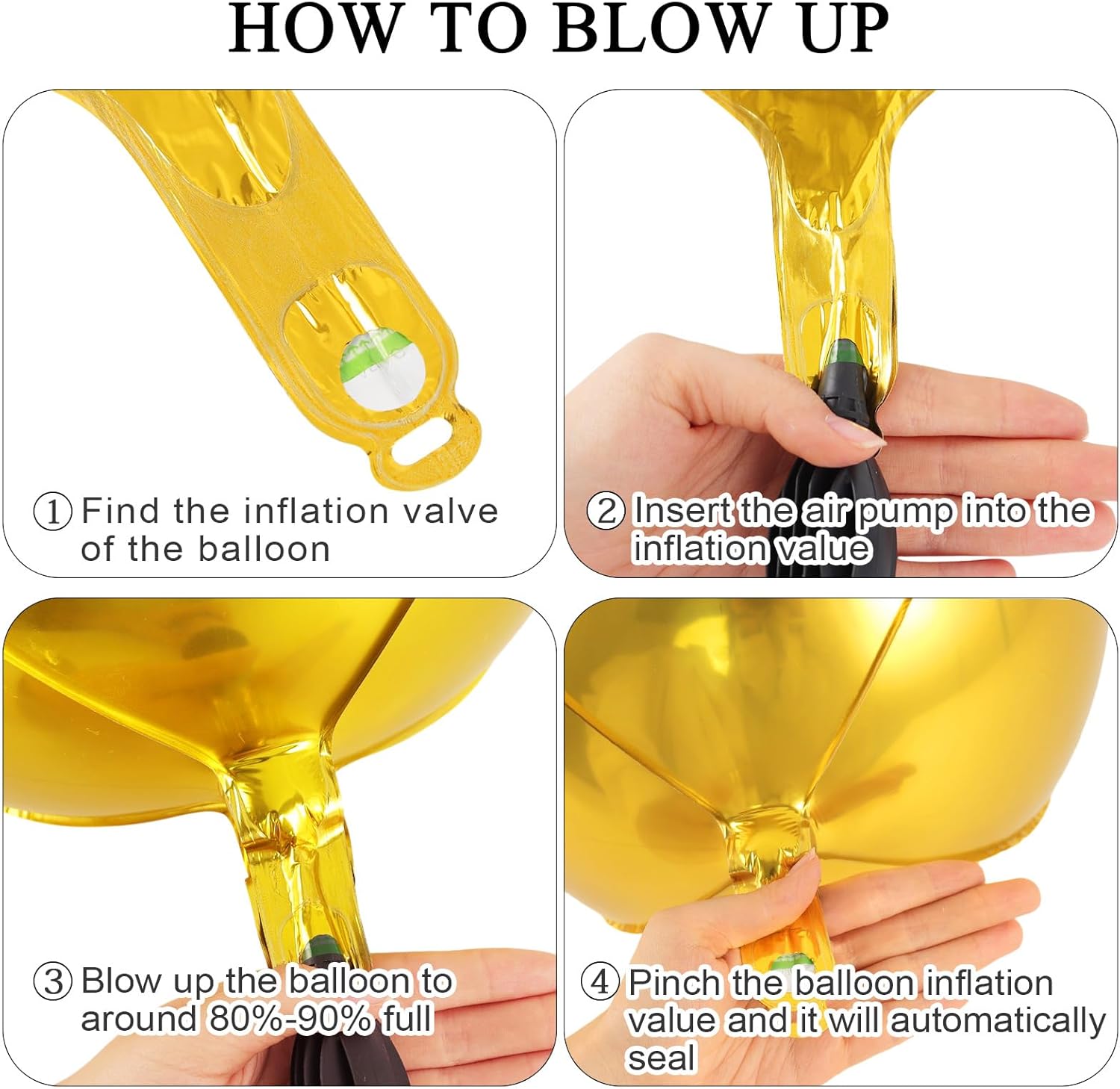 HOW TO BLOW UP

① Find the inflation valve of the balloon

② Insert the air pump into the inflation value

③ Blow up the balloon to around 80%-90% full

④ Pinch the balloon inflation value and it will automatically seal