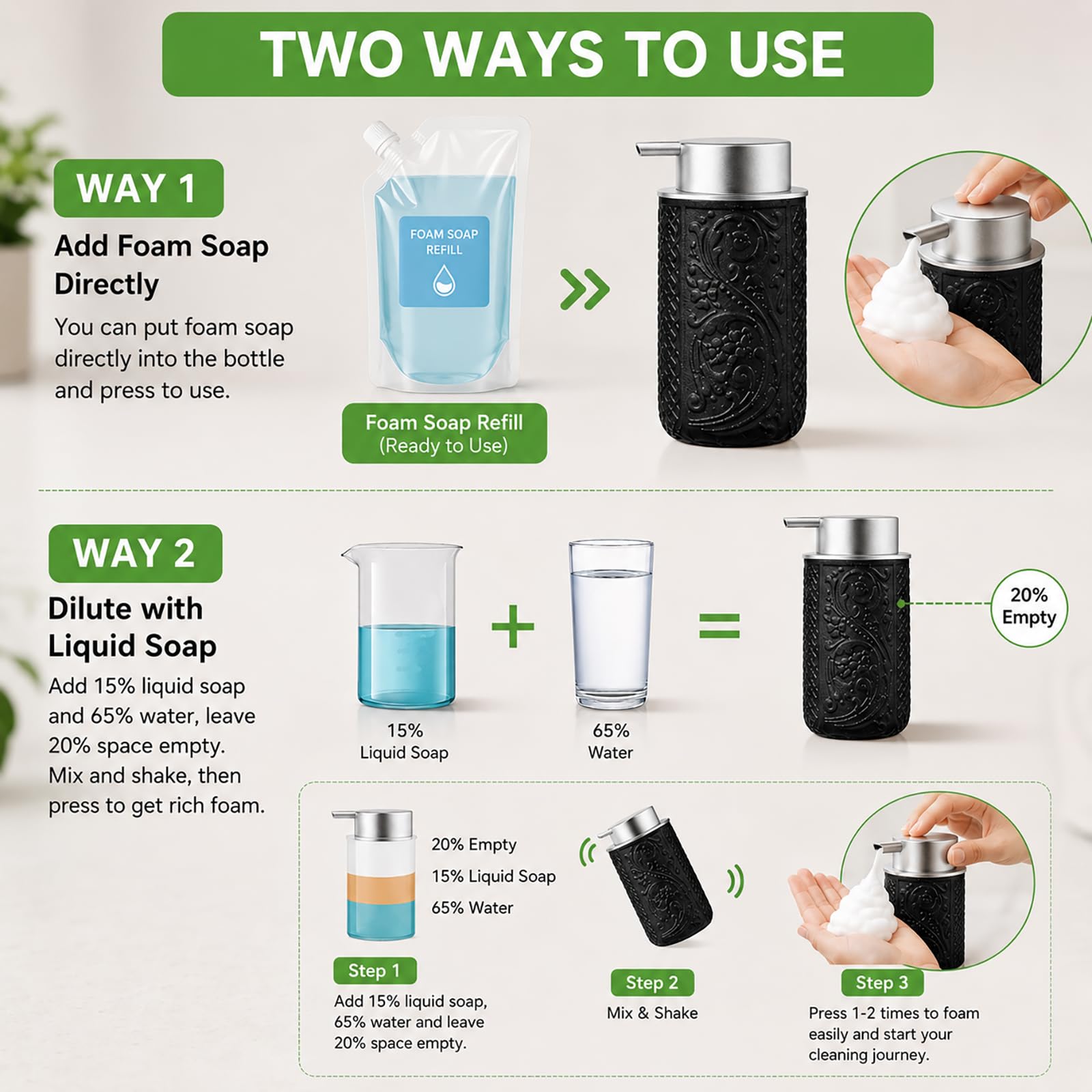 TWO WAYS TO USE

WAY 1

Add Foam Soap Directly

You can put foam soap directly into the bottle and press to use.

FOAM SOAP REFILL

Foam Soap Refill
(Ready to Use)

WAY 2

Dilute with Liquid Soap

Add 15% liquid soap and 65% water, leave 20% space empty. Mix and shake, then press to get rich foam.

15%
Liquid Soap

65%
Water

20%
Empty

20% Empty
15% Liquid Soap
65% Water

Step 1
Add 15% liquid soap, 65% water and leave 20% space empty.

Step 2
Mix & Shake

Step 3
Press 1-2 times to foam easily and start your cleaning journey.