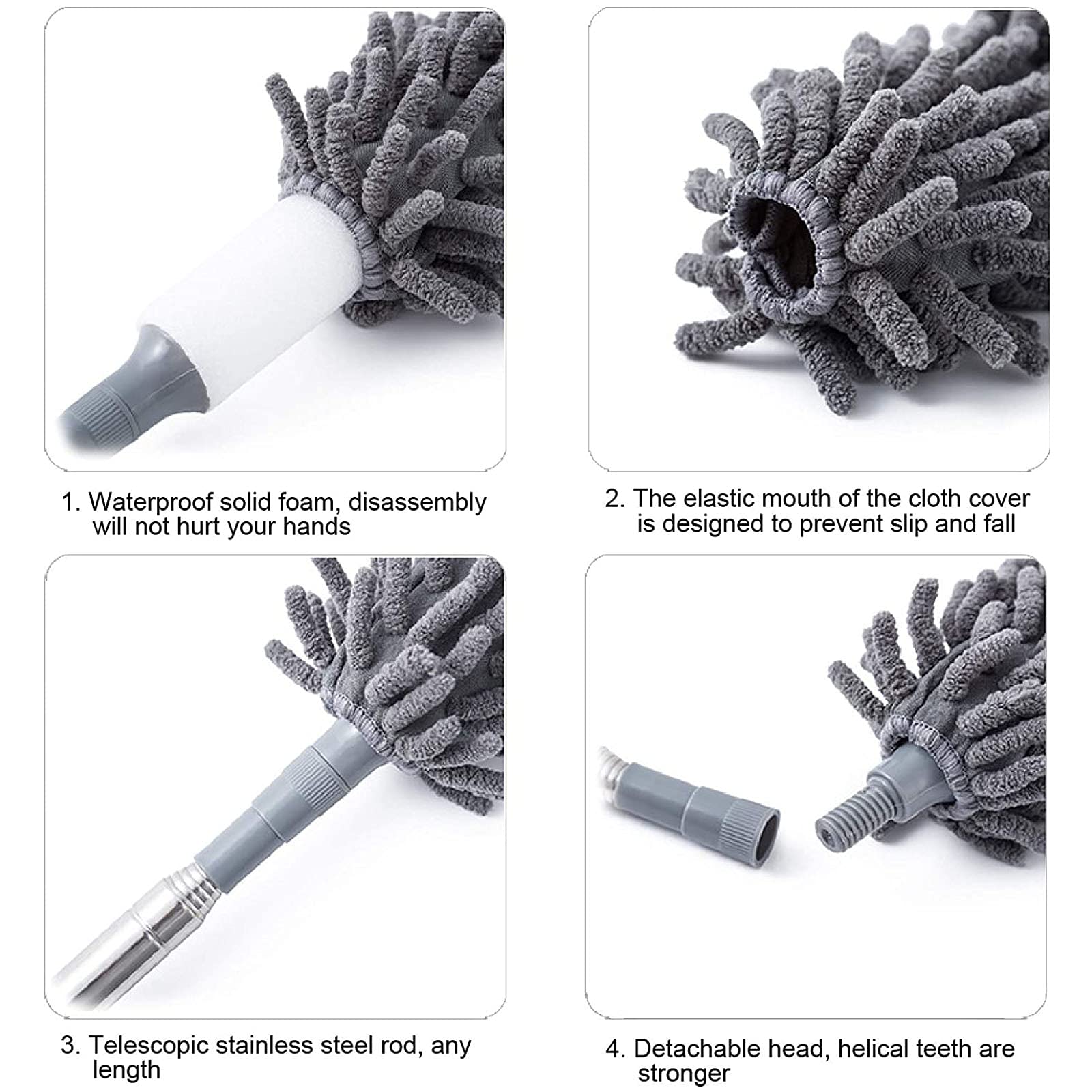 1. Waterproof solid foam, disassembly will not hurt your hands

2. The elastic mouth of the cloth cover is designed to prevent slip and fall

3. Telescopic stainless steel rod, any length

4. Detachable head, helical teeth are stronger