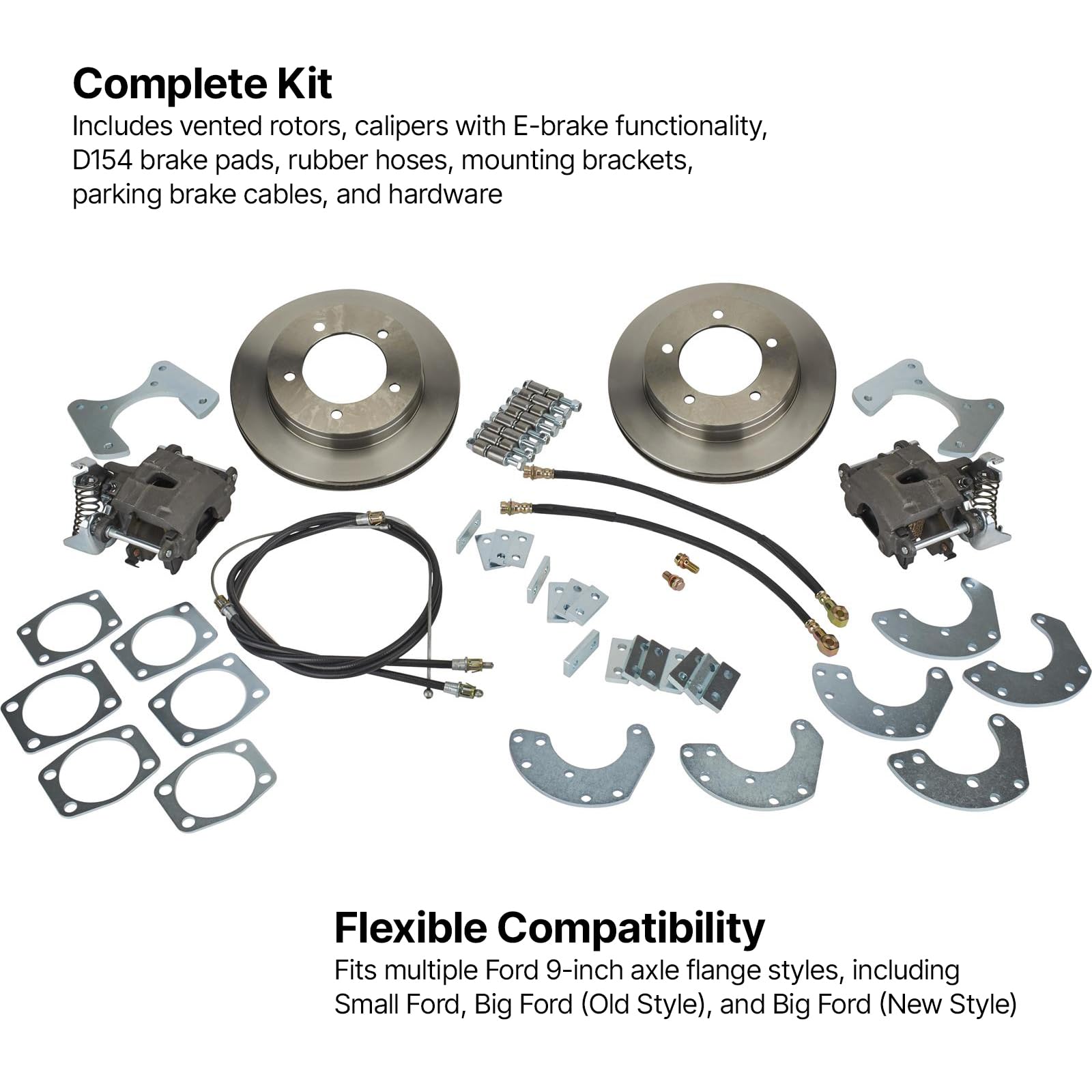 Complete Kit
Includes vented rotors, calipers with E-brake functionality, D154 brake pads, rubber hoses, mounting brackets, parking brake cables, and hardware

Flexible Compatibility
Fits multiple Ford 9-inch axle flange styles, including Small Ford, Big Ford (Old Style), and Big Ford (New Style)