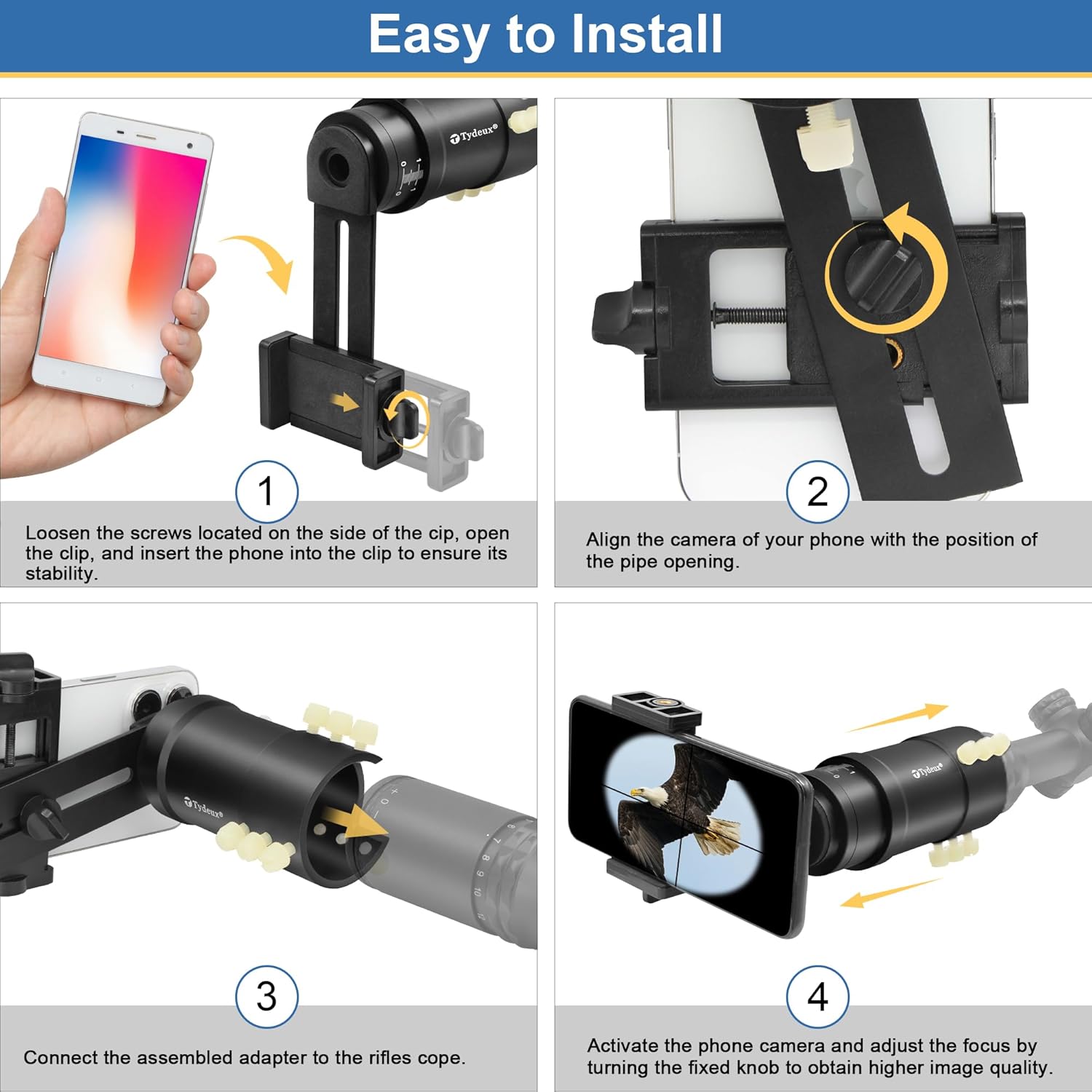 Easy to Install

Tydeux®

1

Loosen the screws located on the side of the cip, open the clip, and insert the phone into the clip to ensure its stability.

2

Align the camera of your phone with the position of the pipe opening.

Tydeux®

3

Connect the assembled adapter to the rifles cope.

Tydeux®

4

Activate the phone camera and adjust the focus by turning the fixed knob to obtain higher image quality.