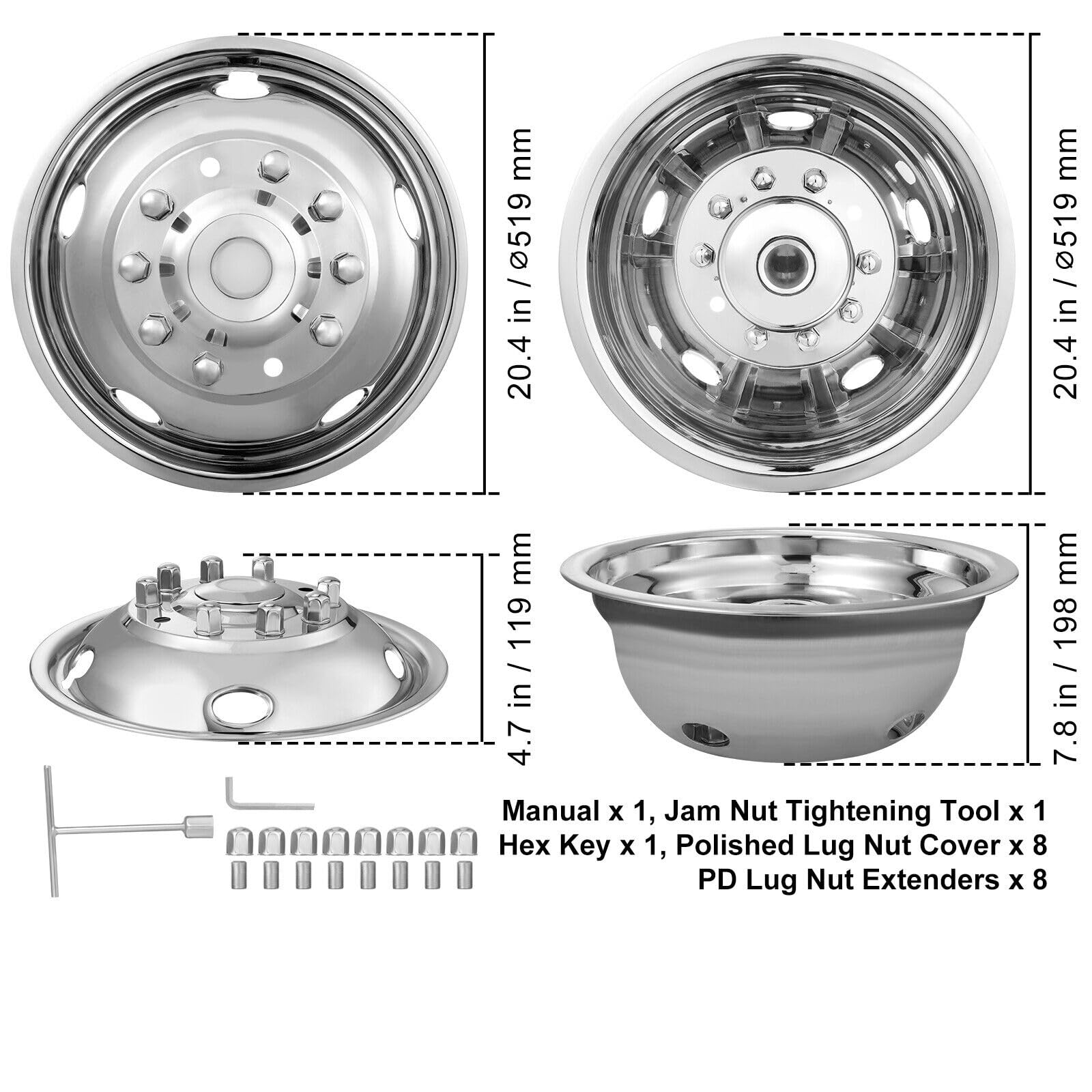 20.4 in / ø519 mm

20.4 in / ø519 mm

4.7 in / 119 mm

7.8 in / 198 mm

Manual x 1, Jam Nut Tightening Tool x 1
Hex Key x 1, Polished Lug Nut Cover x 8
PD Lug Nut Extenders x 8