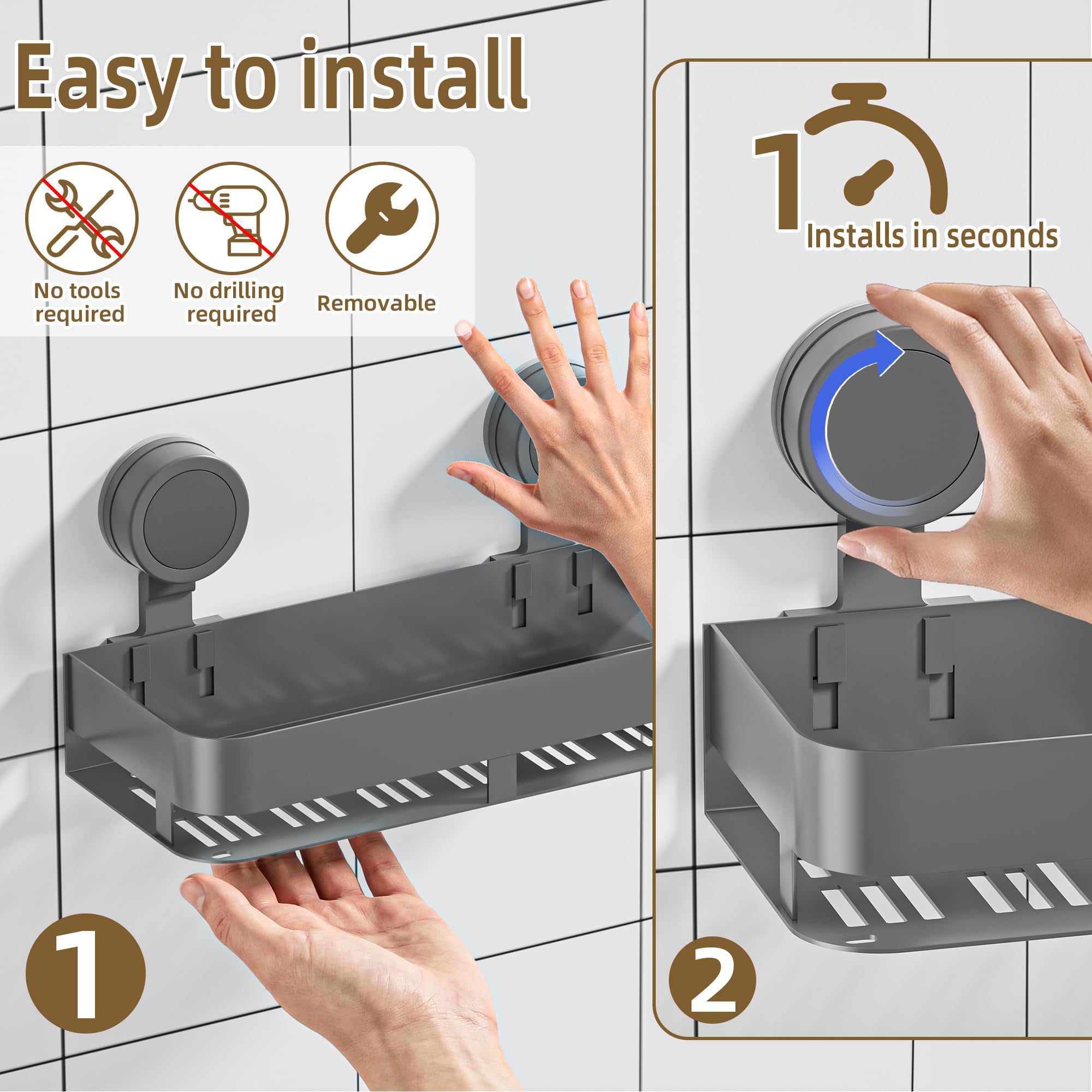 Easy to install

No tools required

No drilling required

Removable

1

Installs in seconds

1

2