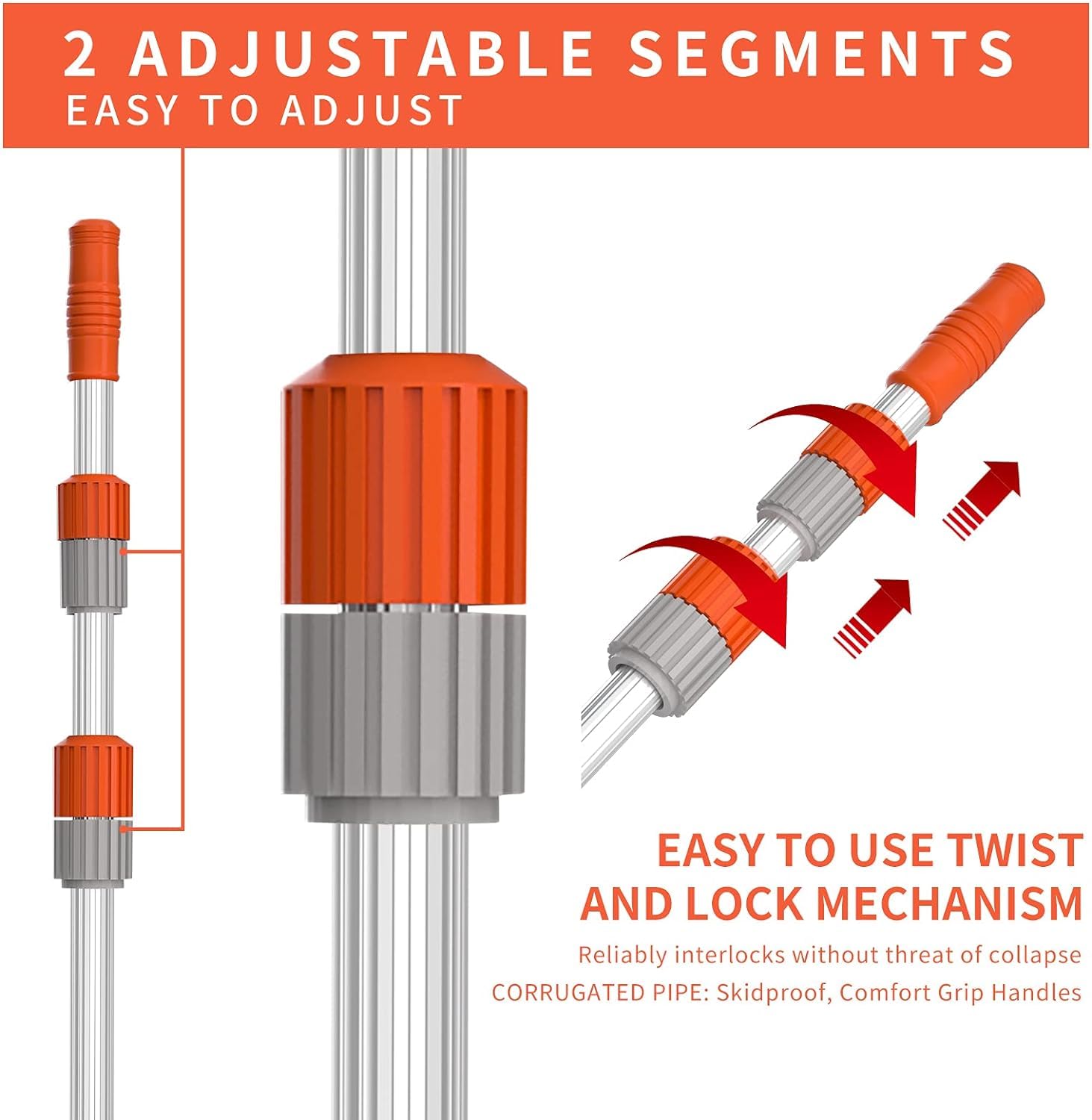 2 ADJUSTABLE SEGMENTS
EASY TO ADJUST

EASY TO USE TWIST AND LOCK MECHANISM

Reliably interlocks without threat of collapse
CORRUGATED PIPE: Skidproof, Comfort Grip Handles