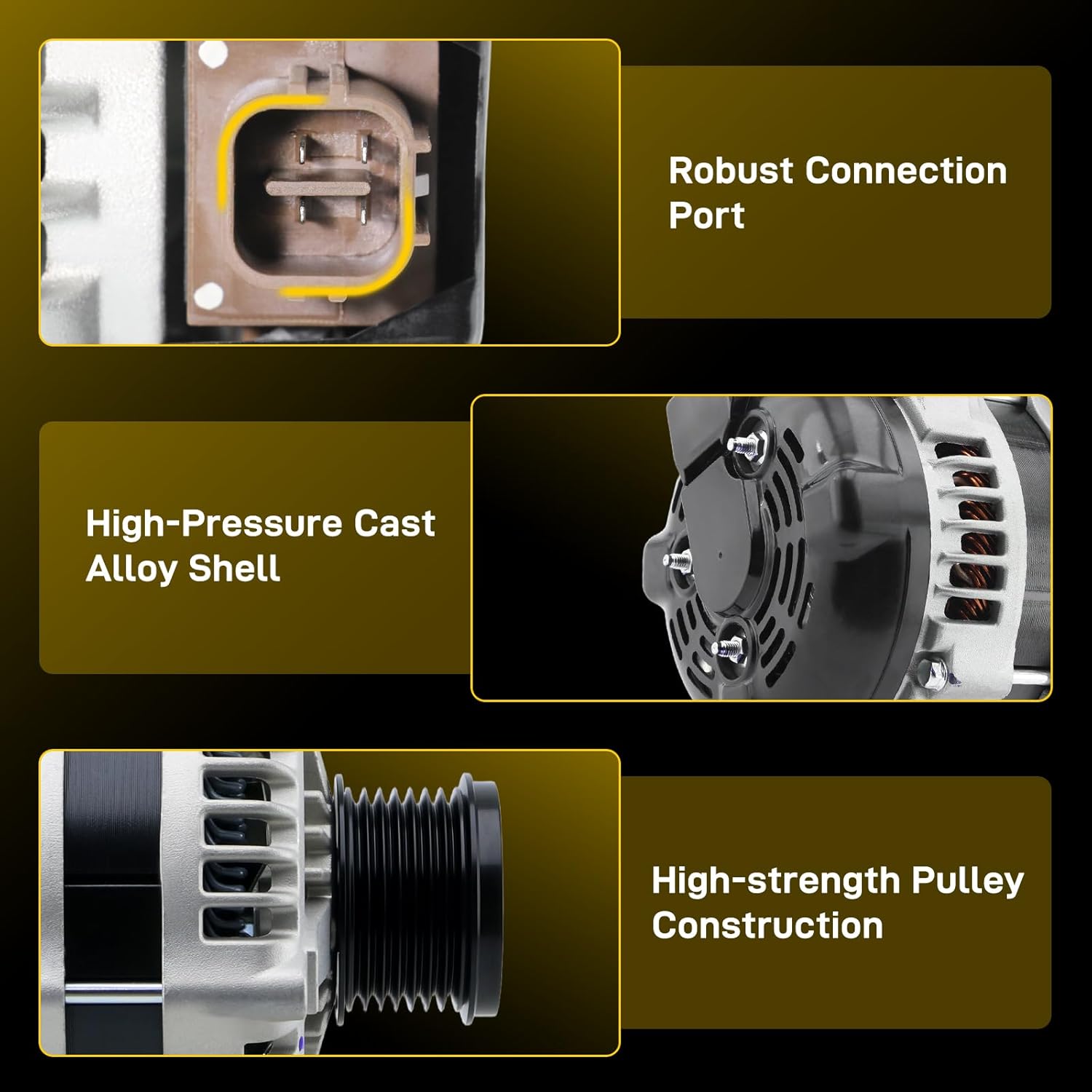 Robust Connection Port

High-Pressure Cast Alloy Shell

High-strength Pulley Construction