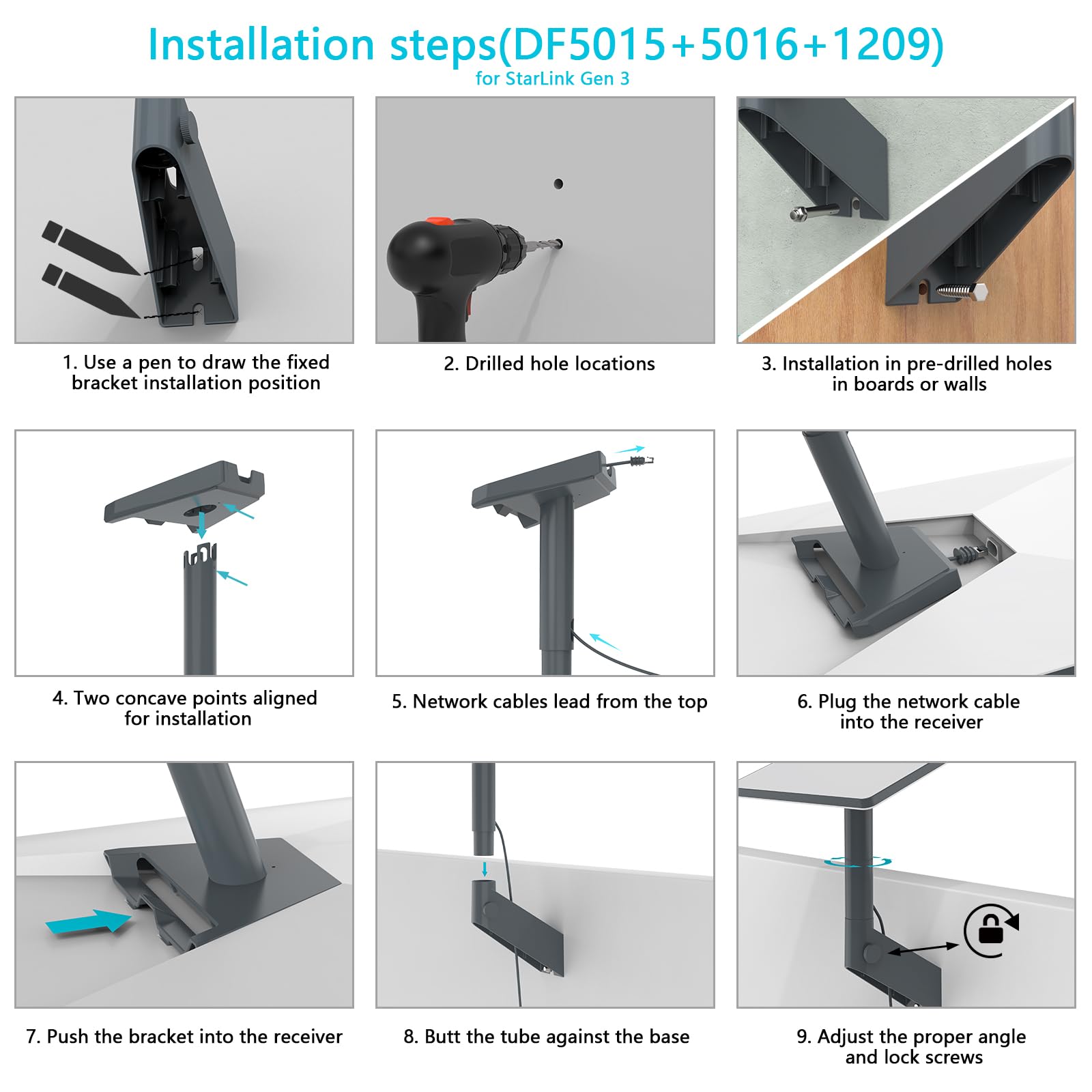 Installation steps(DF5015+5016+1209)
for StarLink Gen 3

1. Use a pen to draw the fixed bracket installation position

2. Drilled hole locations

3. Installation in pre-drilled holes in boards or walls

4. Two concave points aligned for installation

5. Network cables lead from the top

6. Plug the network cable into the receiver

7. Push the bracket into the receiver

8. Butt the tube against the base

9. Adjust the proper angle and lock screws