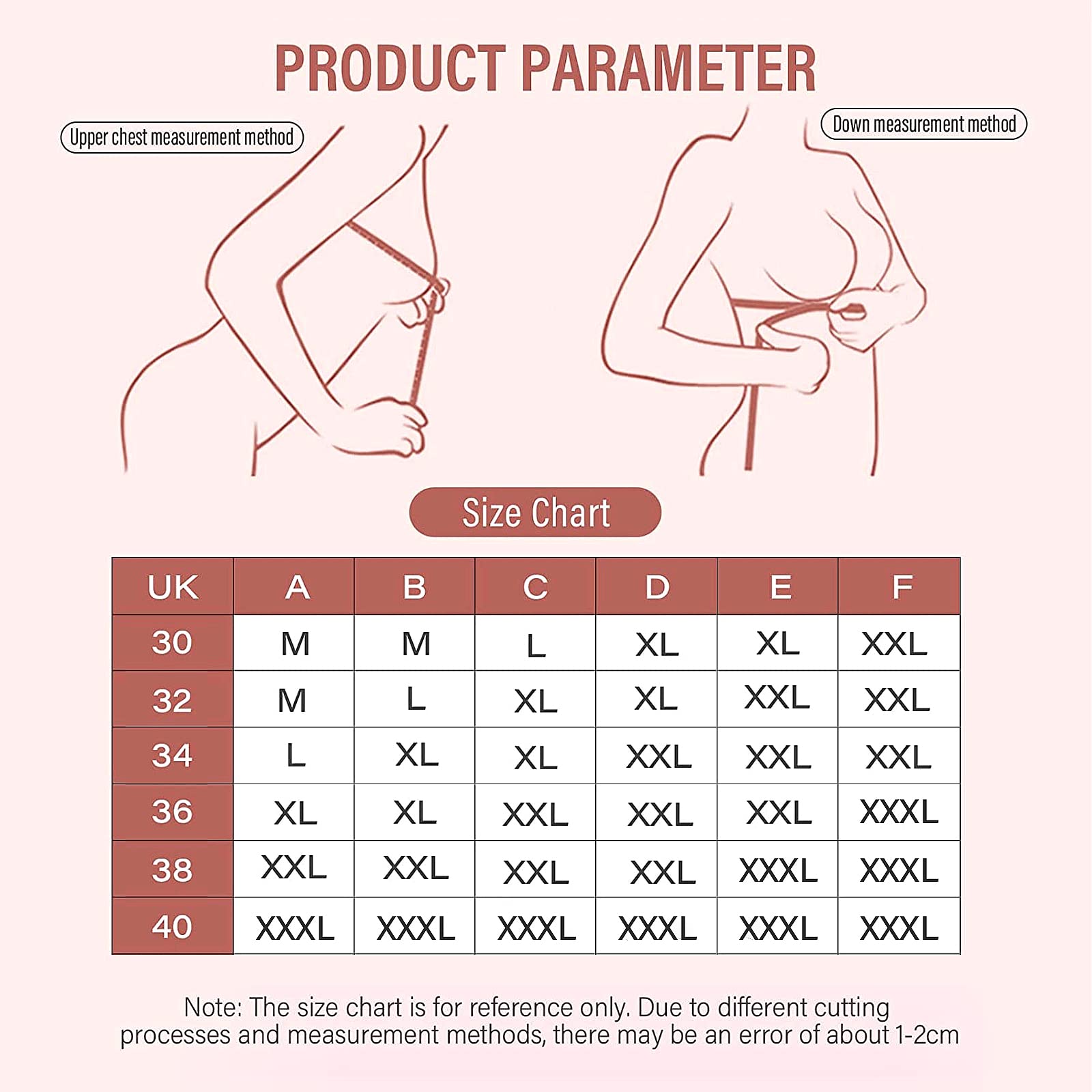 PRODUCT PARAMETER

Upper chest measurement method

Down measurement method

Size Chart

| UK | A | B | C | D | E | F |
|---|---|---|---|---|---|---|
| 30 | M | M | L | XL | XL | XXL |
| 32 | M | L | XL | XL | XXL | XXL |
| 34 | L | XL | XL | XXL | XXL | XXL |
| 36 | XL | XL | XXL | XXL | XXL | XXXL |
| 38 | XXL | XXL | XXL | XXL | XXXL | XXXL |
| 40 | XXXL | XXXL | XXXL | XXXL | XXXL | XXXL |

Note: The size chart is for reference only. Due to different cutting processes and measurement methods, there may be an error of about 1-2cm