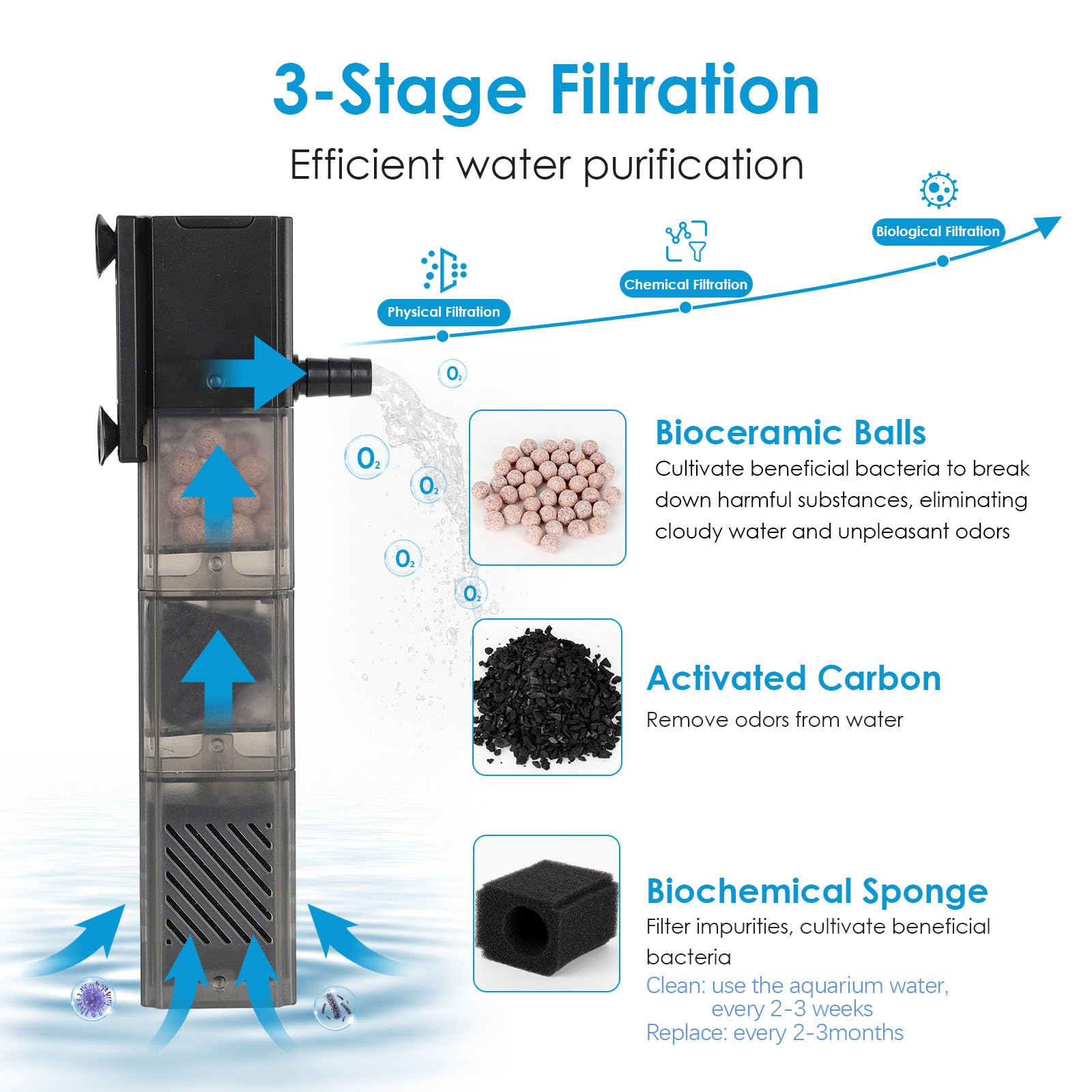 3-Stage Filtration

Efficient water purification

Physical Filtration

Chemical Filtration

Biological Filtration

$O_2$

$O_2$

$O_2$

$O_2$

$O_2$

Bioceramic Balls
Cultivate beneficial bacteria to break down harmful substances, eliminating cloudy water and unpleasant odors

Activated Carbon
Remove odors from water

Biochemical Sponge
Filter impurities, cultivate beneficial bacteria
Clean: use the aquarium water, every 2-3 weeks
Replace: every 2-3months