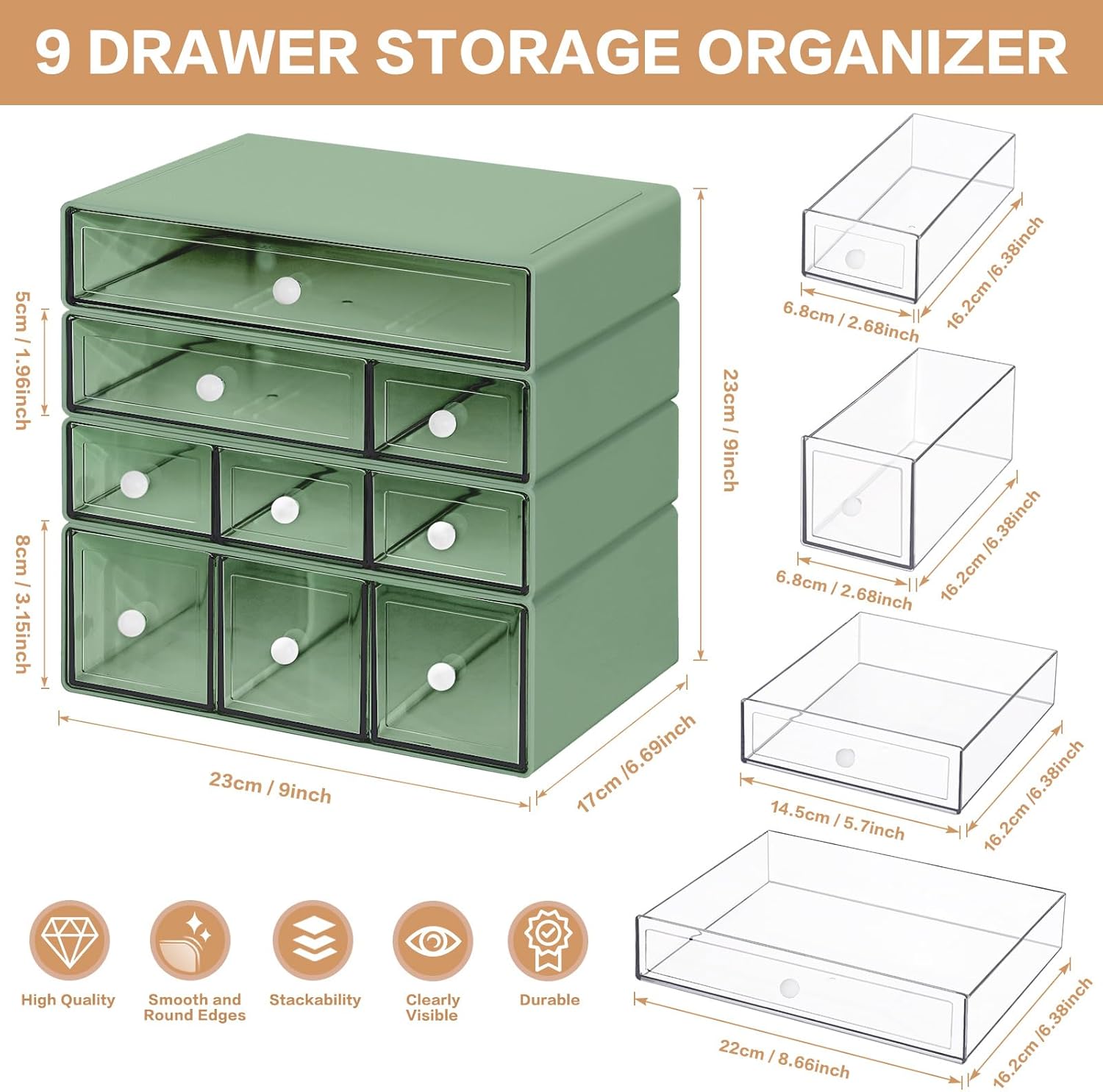 9 DRAWER STORAGE ORGANIZER

5cm / 1.96inch

8cm / 3.15inch

23cm / 9inch

23cm / 9inch

17cm /6.69inch

6.8cm / 2.68inch

16.2cm /6.38inch

6.8cm / 2.68inch

16.2cm /6.38inch

14.5cm / 5.7inch

16.2cm /6.38inch

22cm / 8.66inch

16.2cm /6.38inch

High Quality

Smooth and Round Edges

Stackability

Clearly Visible

Durable