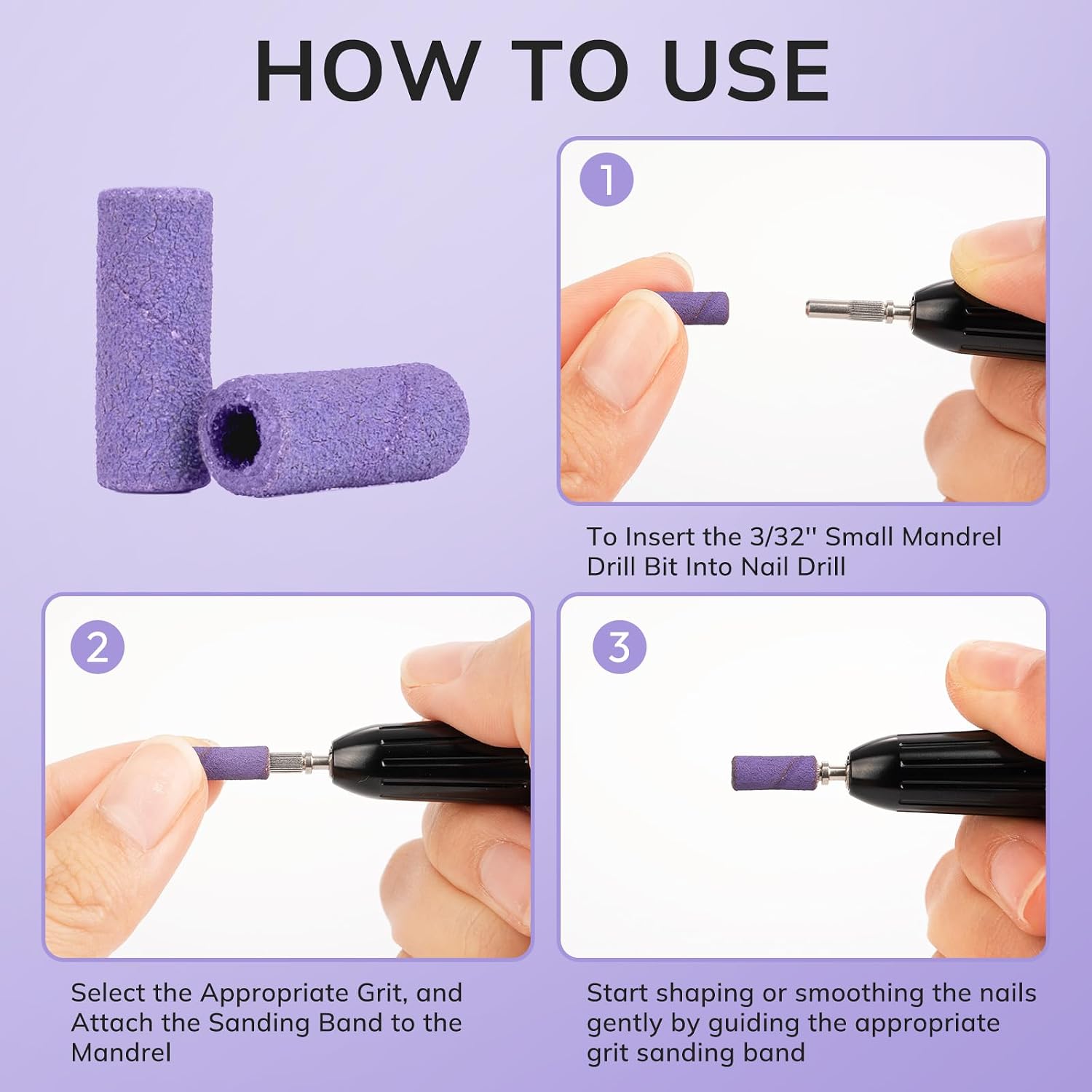 HOW TO USE

1

To Insert the 3/32'' Small Mandrel Drill Bit Into Nail Drill

2

Select the Appropriate Grit, and Attach the Sanding Band to the Mandrel

3

Start shaping or smoothing the nails gently by guiding the appropriate grit sanding band