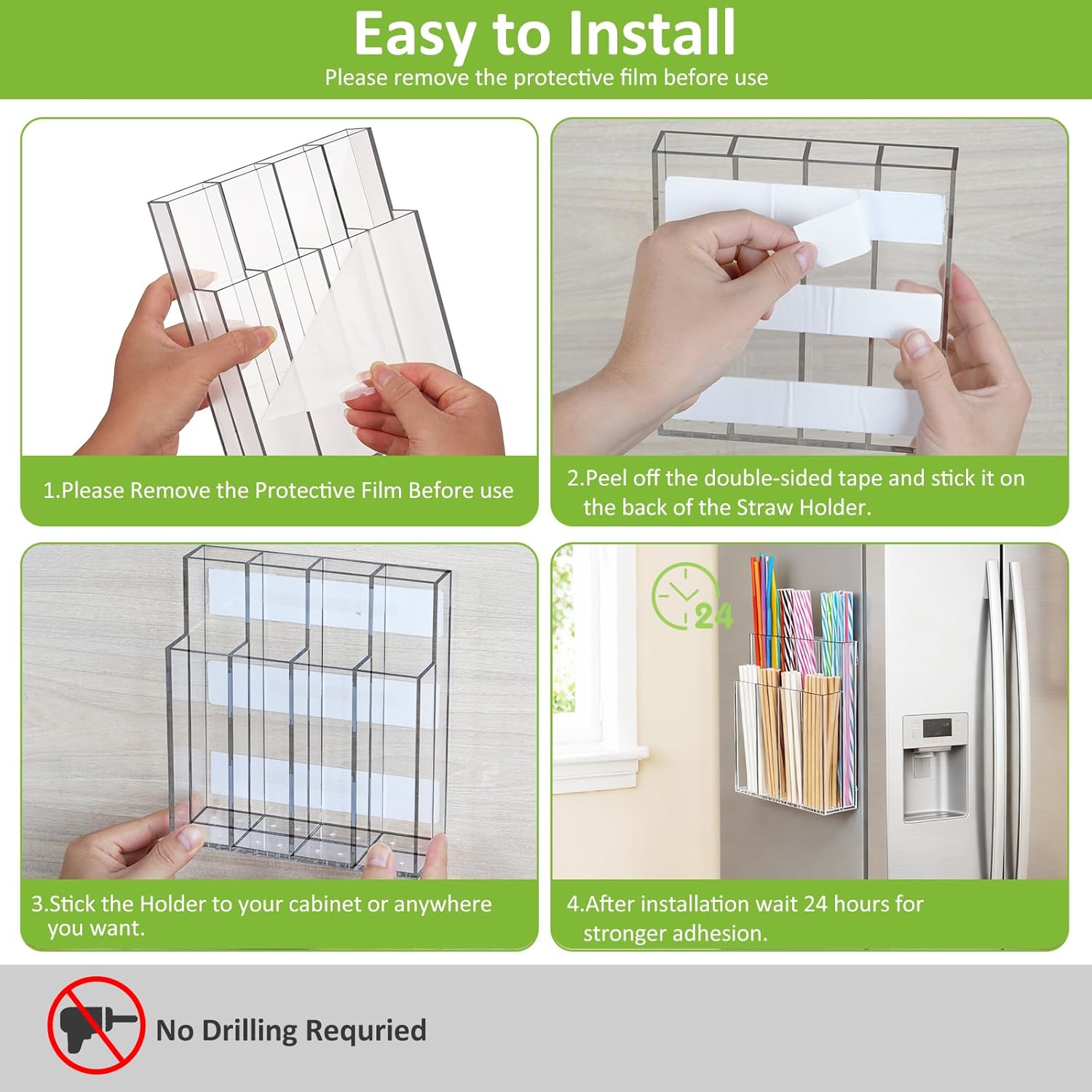 Easy to Install
Please remove the protective film before use

1.Please Remove the Protective Film Before use

2.Peel off the double-sided tape and stick it on the back of the Straw Holder.

3.Stick the Holder to your cabinet or anywhere you want.

24

4.After installation wait 24 hours for stronger adhesion.

No Drilling Requried