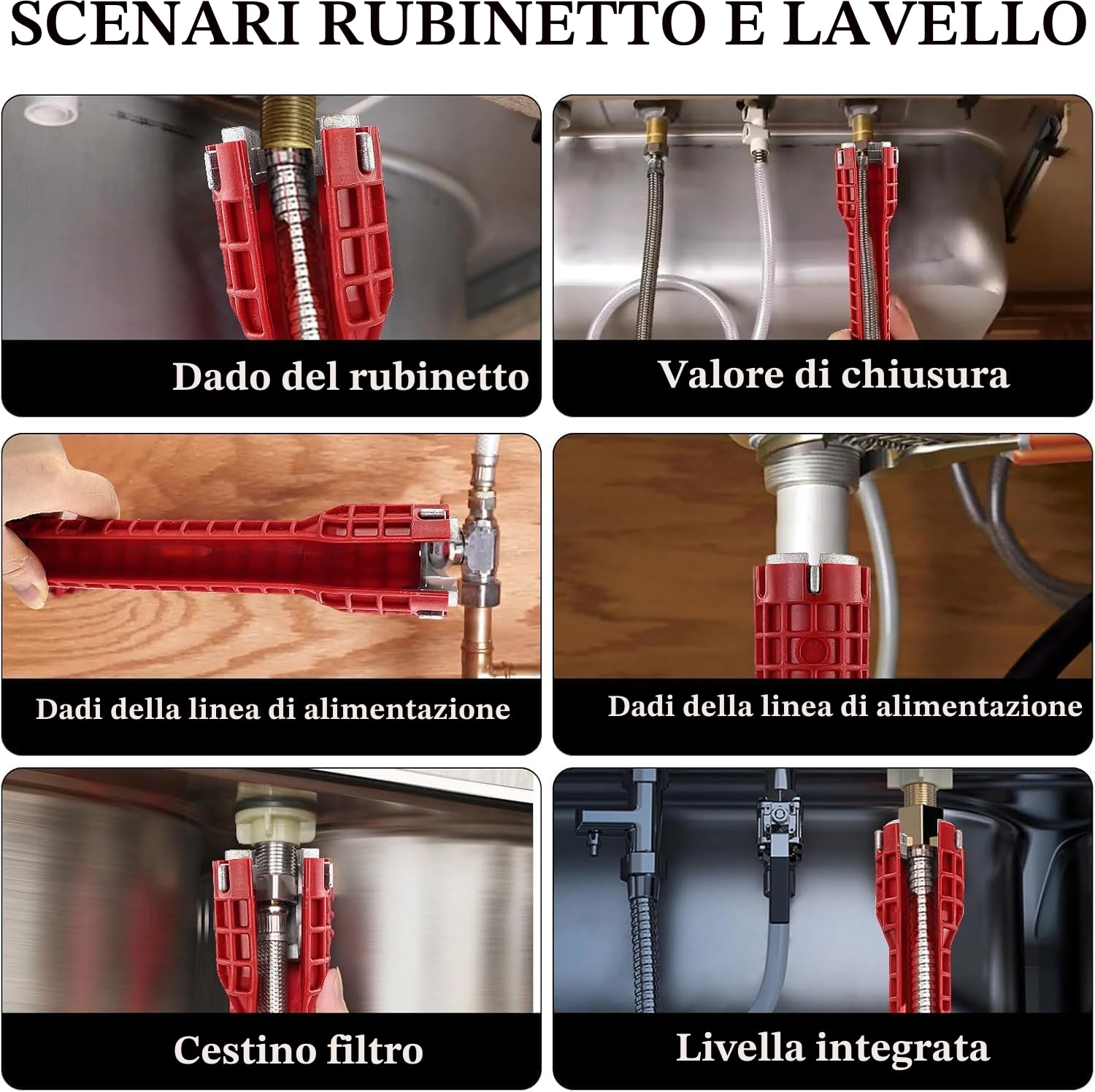 SCENARI RUBINETTO E LAVELLO

Dado del rubinetto

Valore di chiusura

Dadi della linea di alimentazione

Dadi della linea di alimentazione

Cestino filtro

Livella integrata