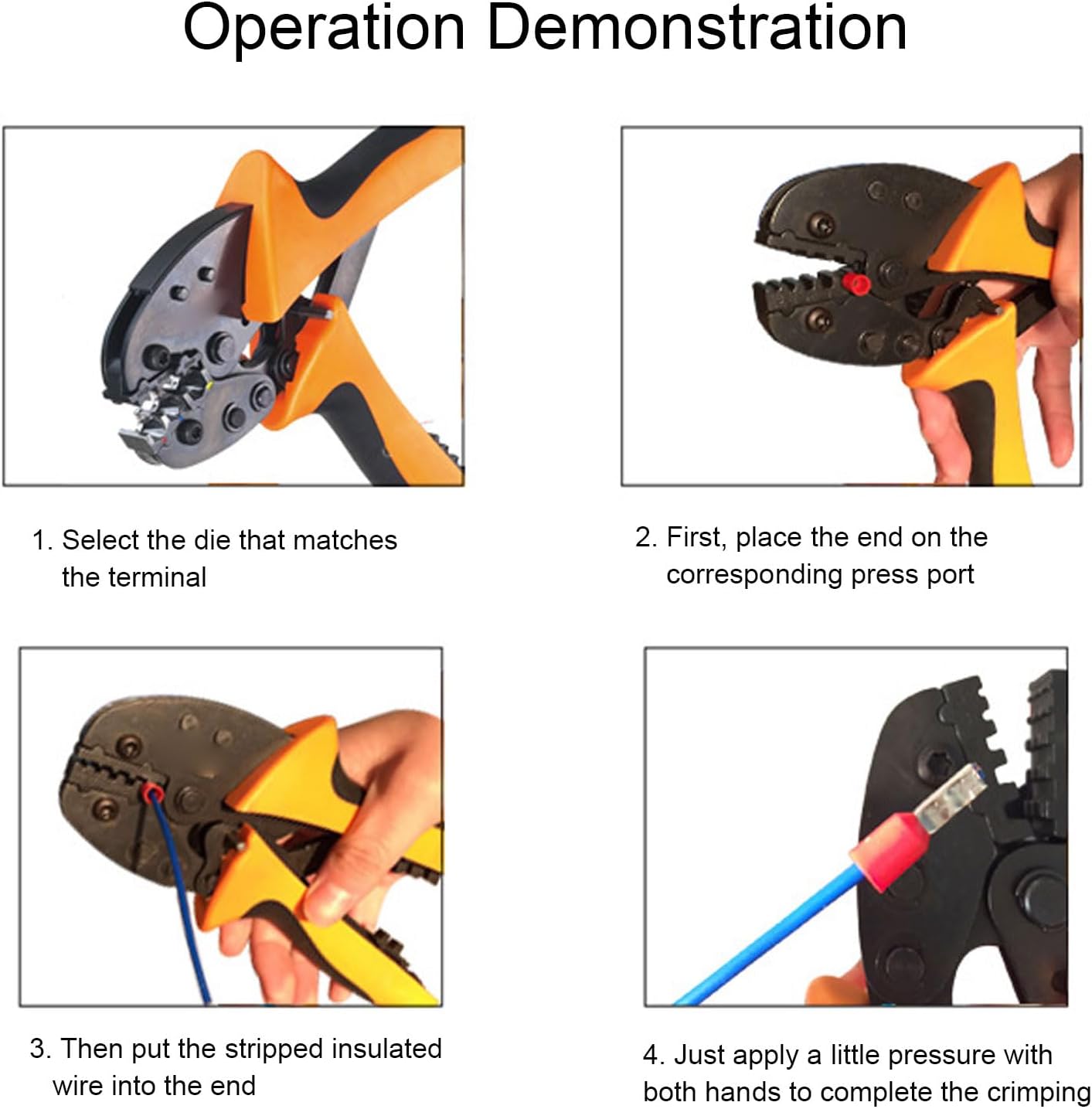 Operation Demonstration

1. Select the die that matches the terminal

2. First, place the end on the corresponding press port

3. Then put the stripped insulated wire into the end

4. Just apply a little pressure with both hands to complete the crimping