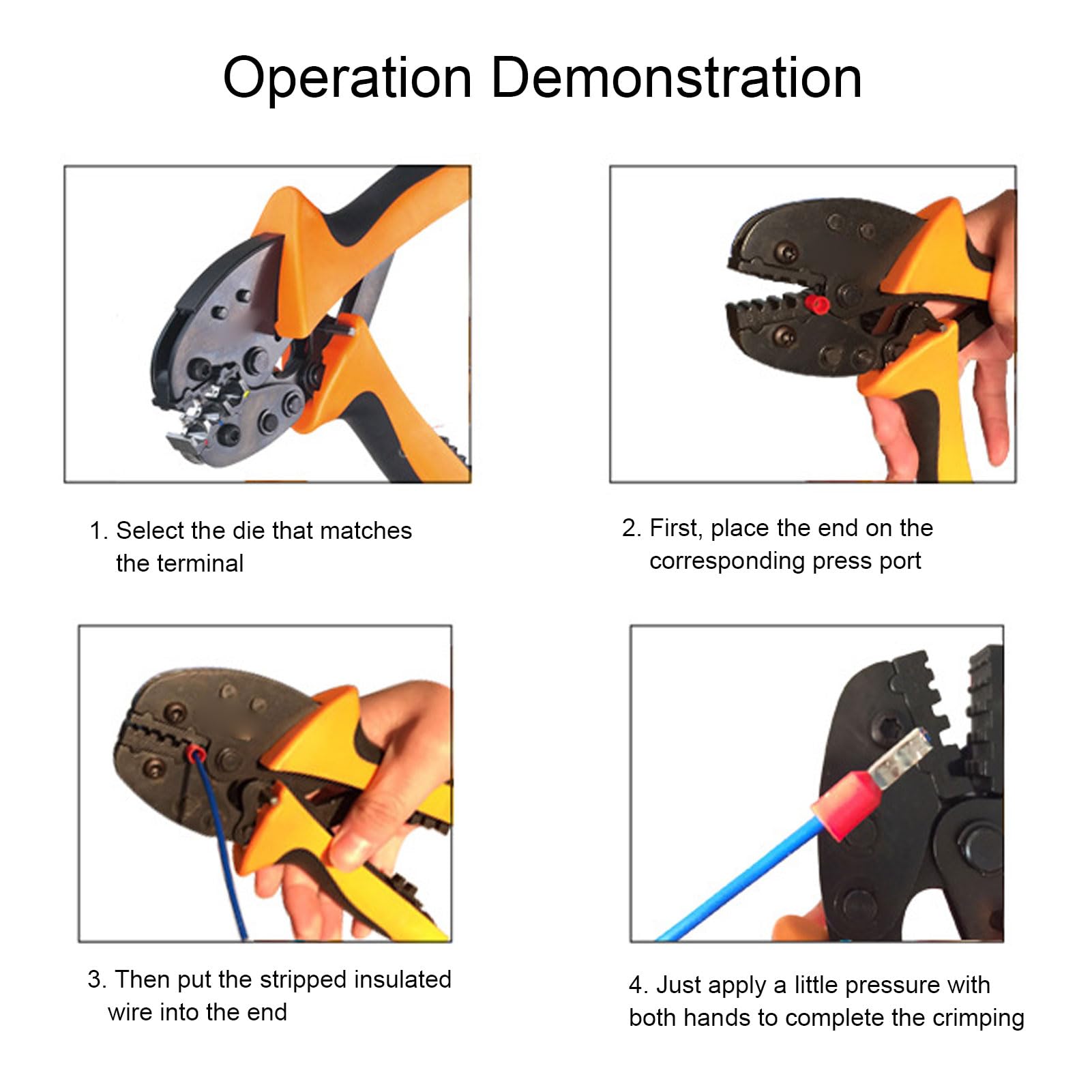 Operation Demonstration

1. Select the die that matches the terminal

2. First, place the end on the corresponding press port

3. Then put the stripped insulated wire into the end

4. Just apply a little pressure with both hands to complete the crimping