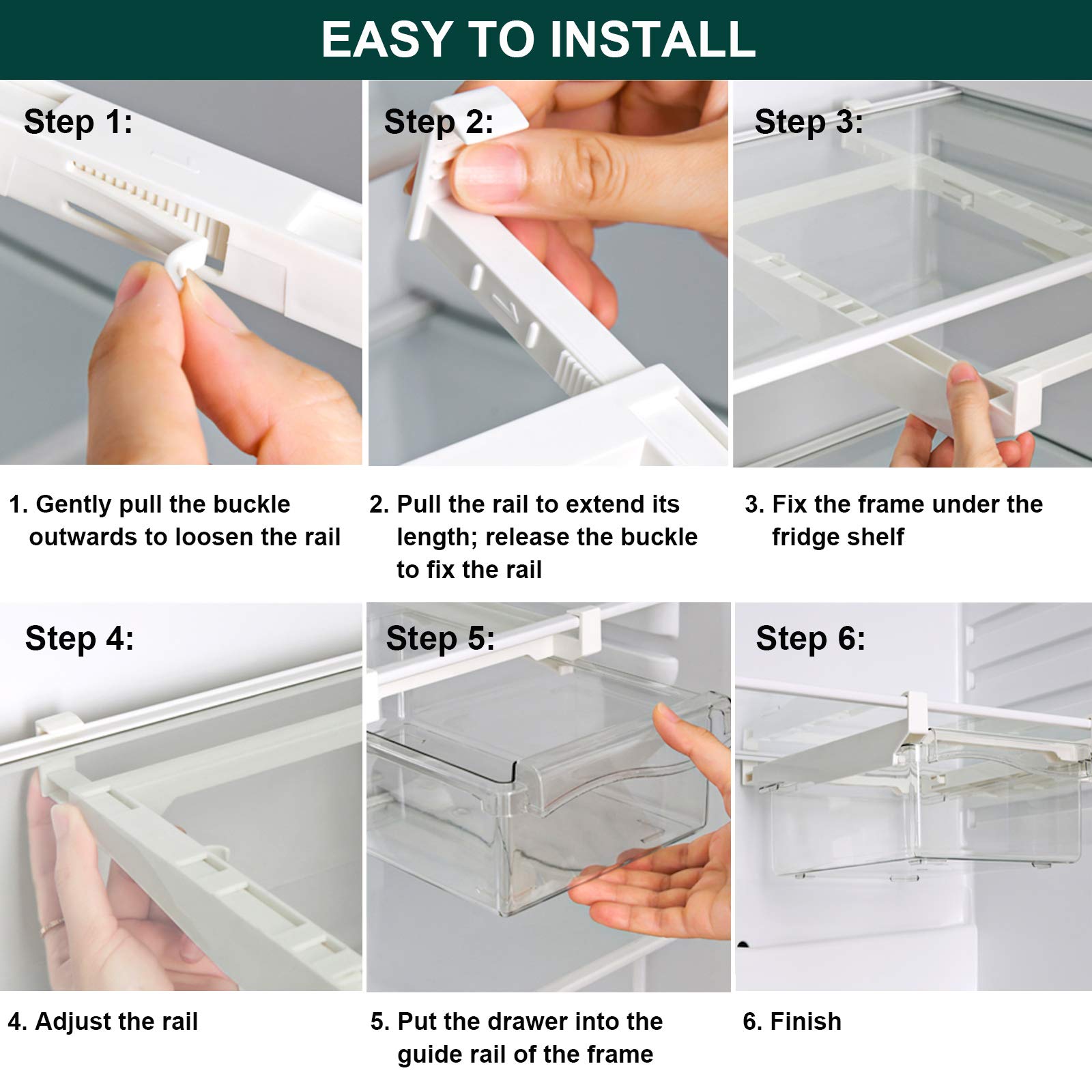 EASY TO INSTALL

Step 1:

1. Gently pull the buckle outwards to loosen the rail

Step 2:

2. Pull the rail to extend its length; release the buckle to fix the rail

Step 3:

3. Fix the frame under the fridge shelf

Step 4:

4. Adjust the rail

Step 5:

5. Put the drawer into the guide rail of the frame

Step 6:

6. Finish