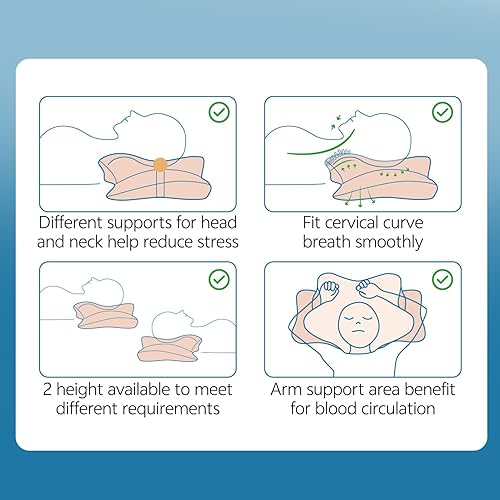 Different supports for head and neck help reduce stress

Fit cervical curve breath smoothly

2 height available to meet different requirements

Arm support area benefit for blood circulation