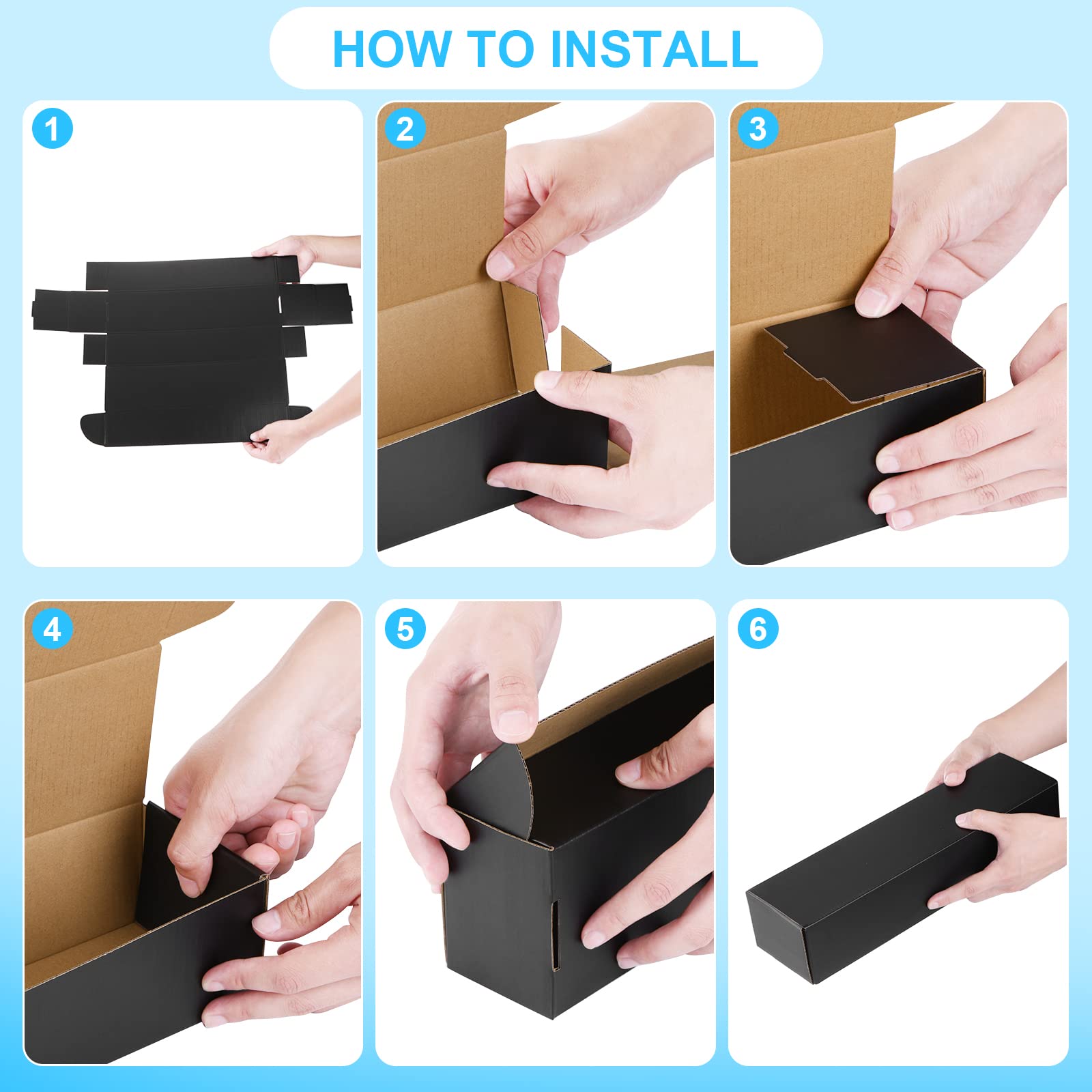 HOW TO INSTALL

1

2

3

4

5

6