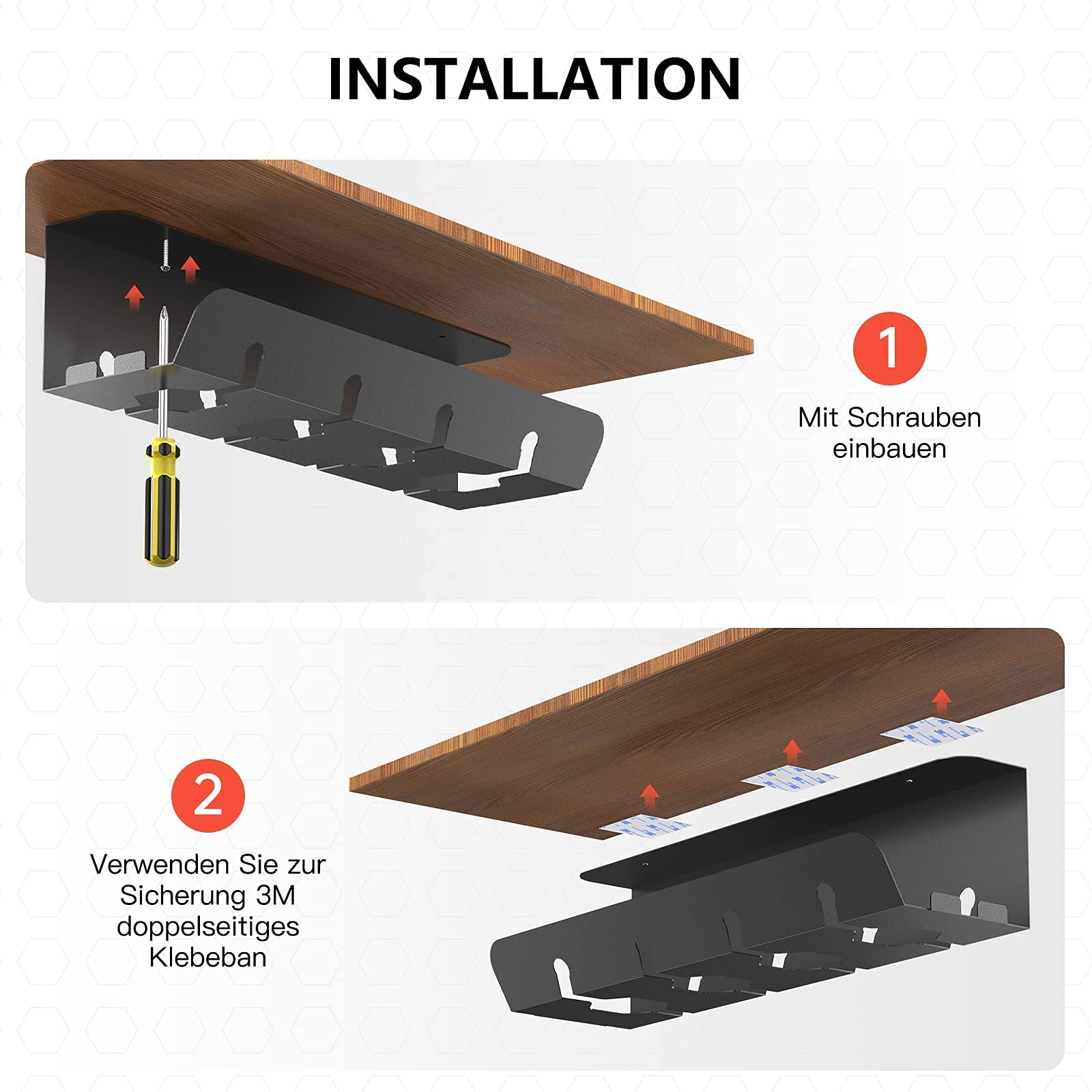 INSTALLATION

1

Mit Schrauben einbauen

2

Verwenden Sie zur Sicherung 3M doppelseitiges Klebeban