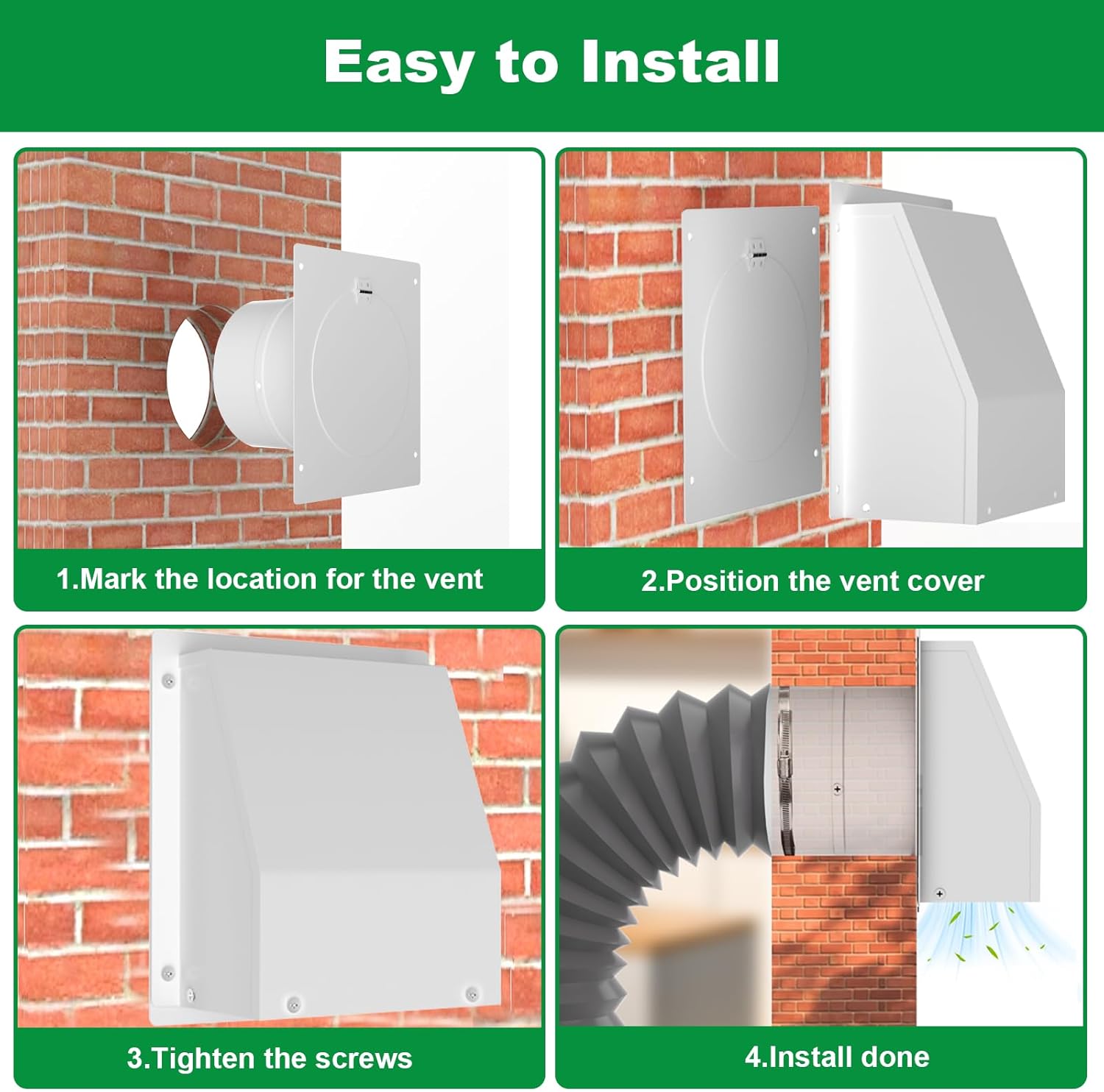 Easy to Install

1.Mark the location for the vent

2.Position the vent cover

3.Tighten the screws

4.Install done