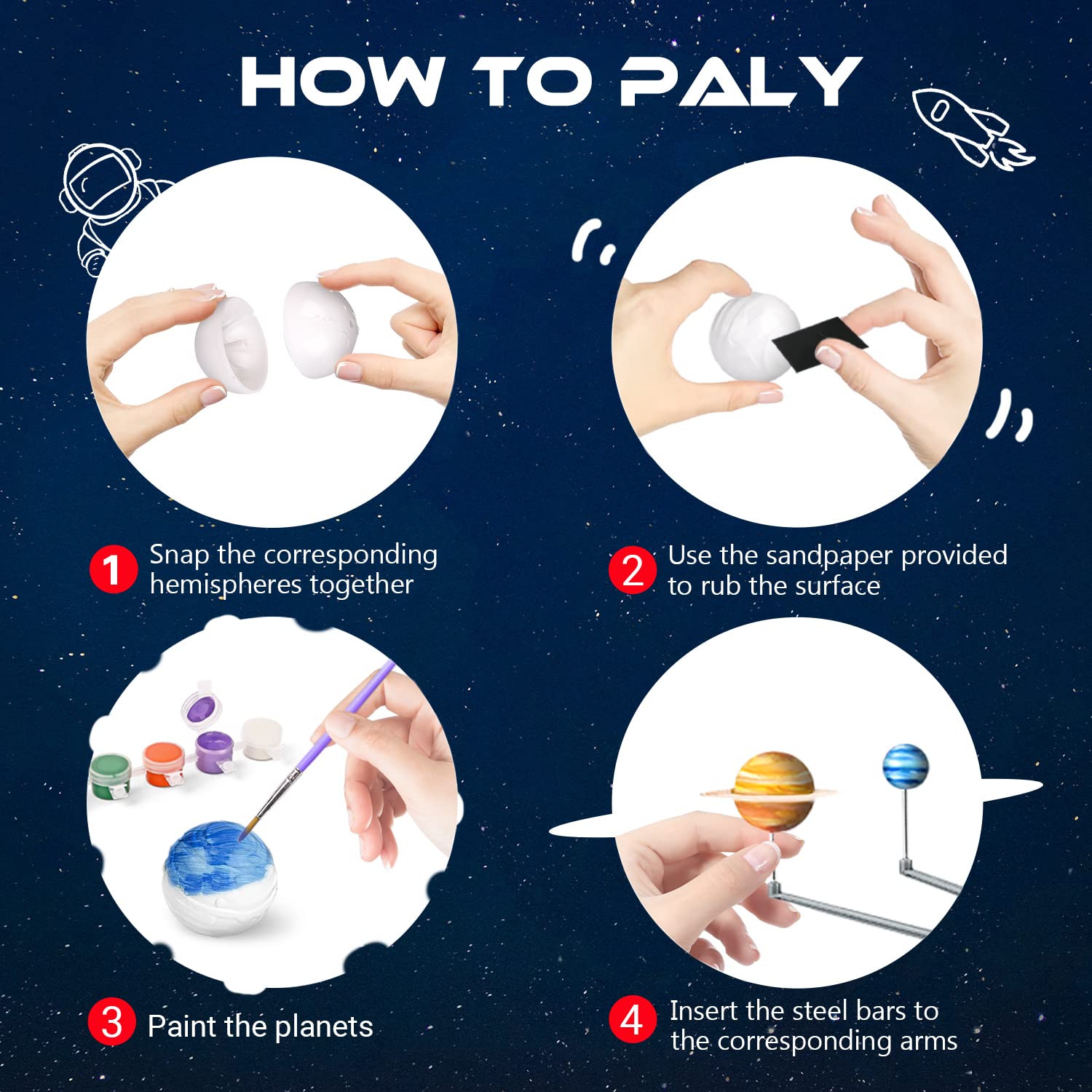 HOW TO PALY

1 Snap the corresponding hemispheres together

2 Use the sandpaper provided to rub the surface

3 Paint the planets

4 Insert the steel bars to the corresponding arms