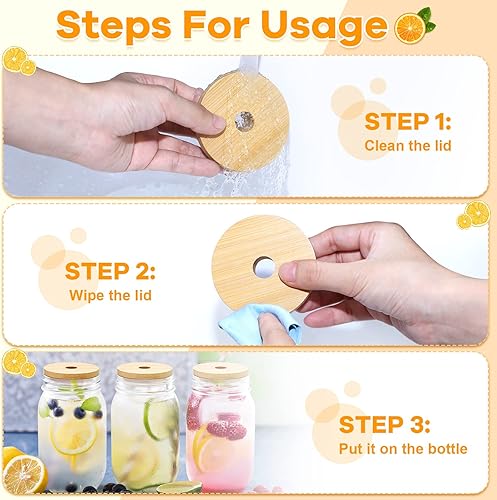 Steps For Usage

STEP 1:
Clean the lid

STEP 2:
Wipe the lid

STEP 3:
Put it on the bottle