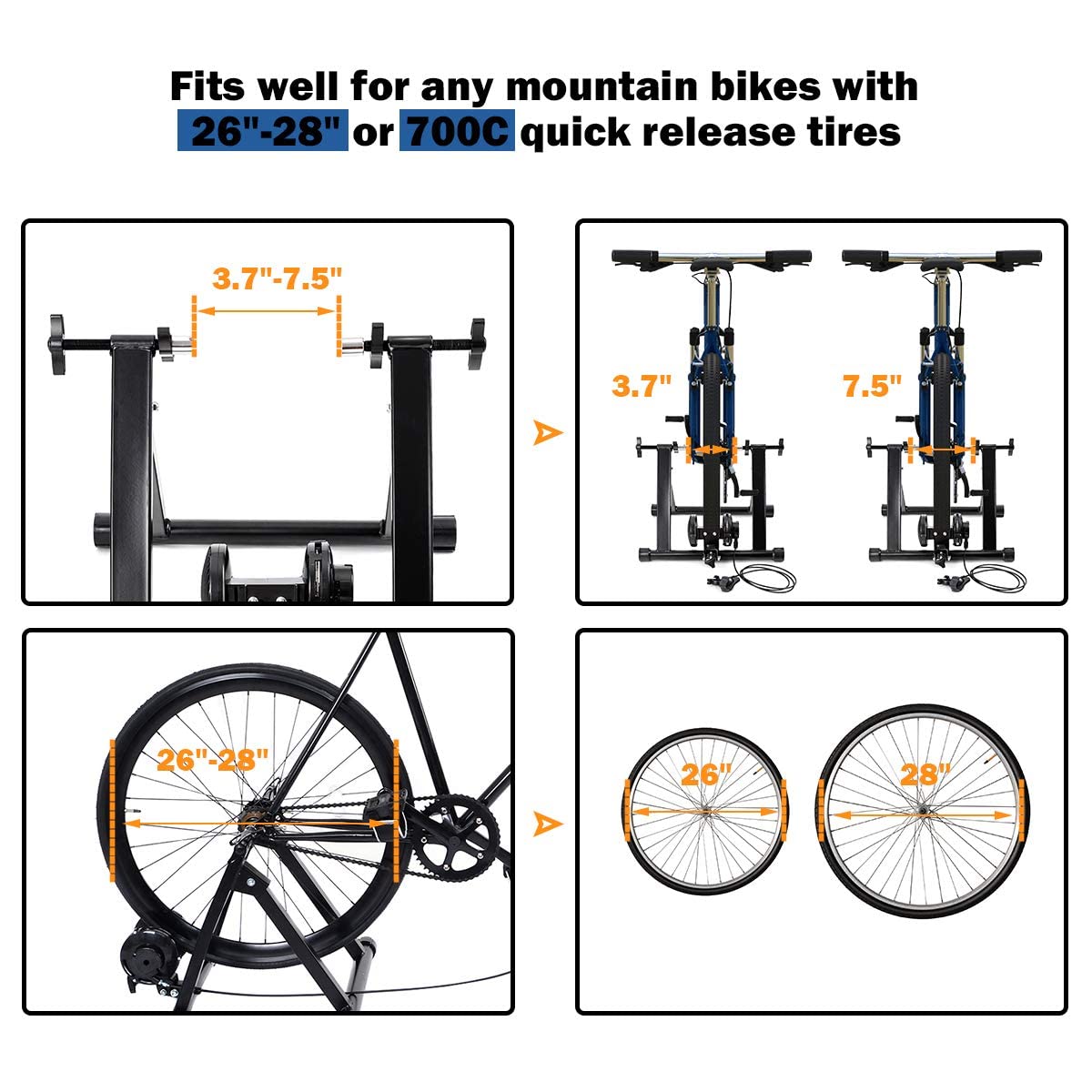 Fits well for any mountain bikes with 26"-28" or 700C quick release tires

3.7"-7.5"

3.7"

7.5"

26"-28"

26"

28"