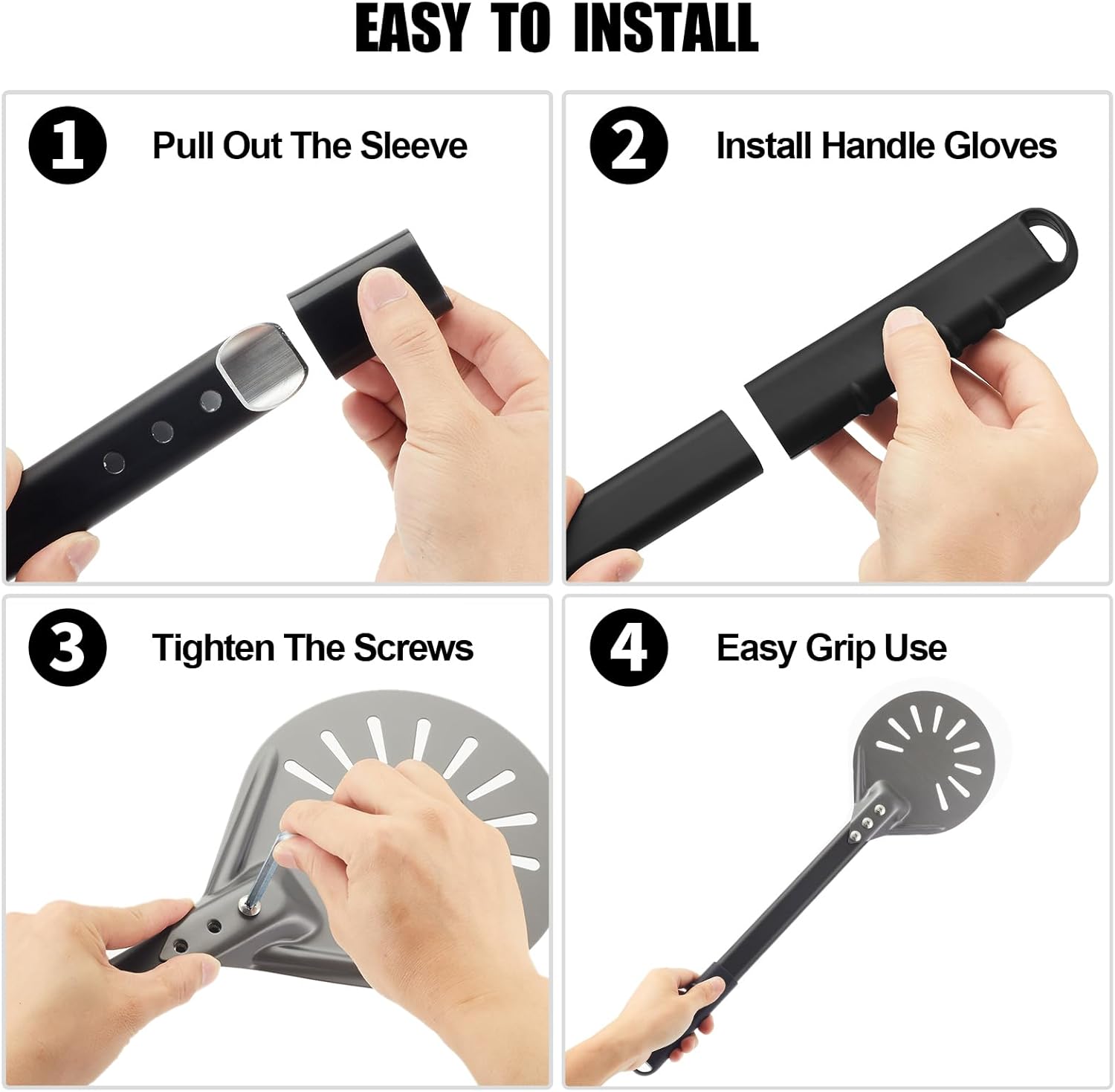 EASY TO INSTALL

1 Pull Out The Sleeve

2 Install Handle Gloves

3 Tighten The Screws

4 Easy Grip Use