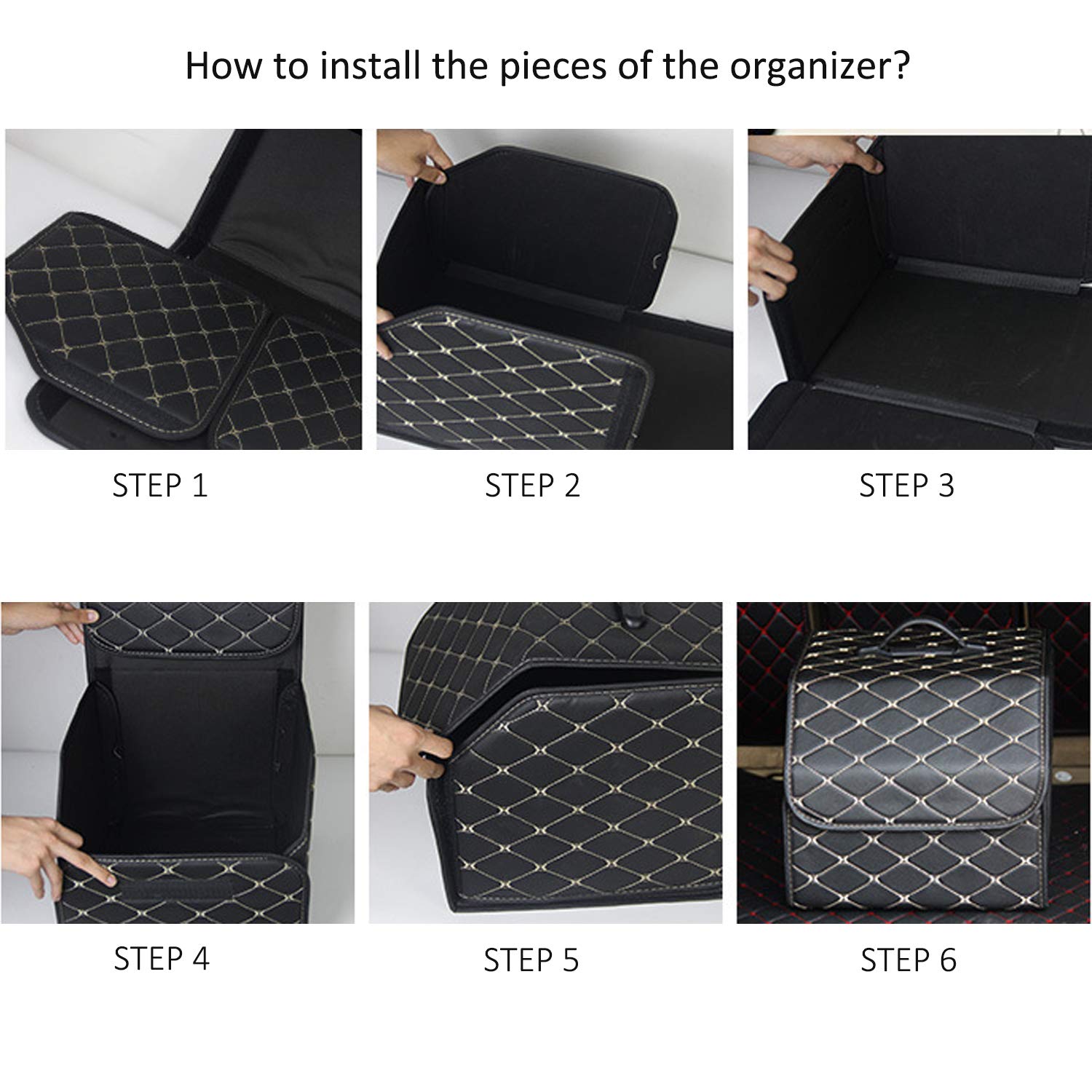 How to install the pieces of the organizer?

STEP 1

STEP 2

STEP 3

STEP 4

STEP 5

STEP 6