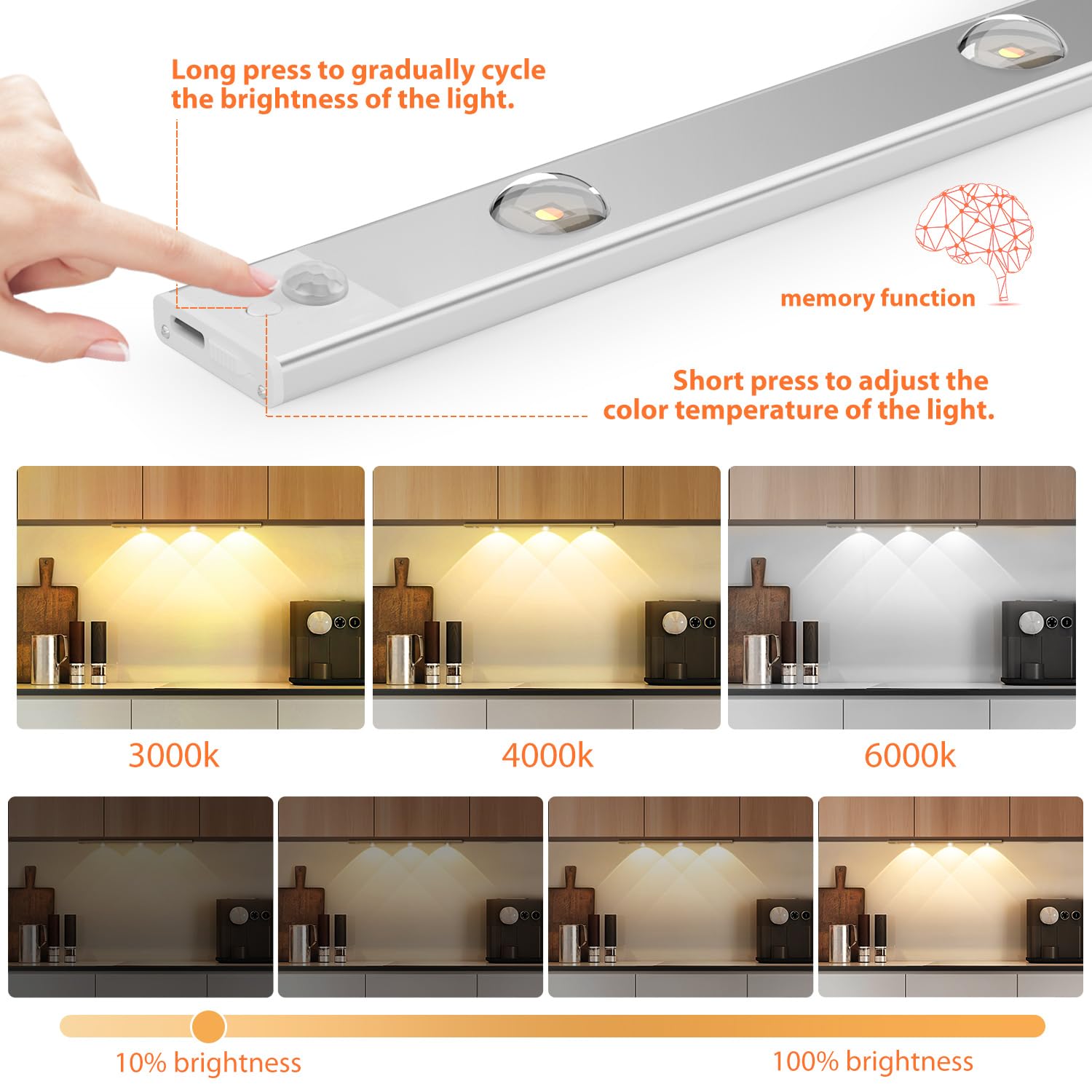 Long press to gradually cycle the brightness of the light.

memory function

Short press to adjust the color temperature of the light.

3000k

4000k

6000k

10% brightness

100% brightness