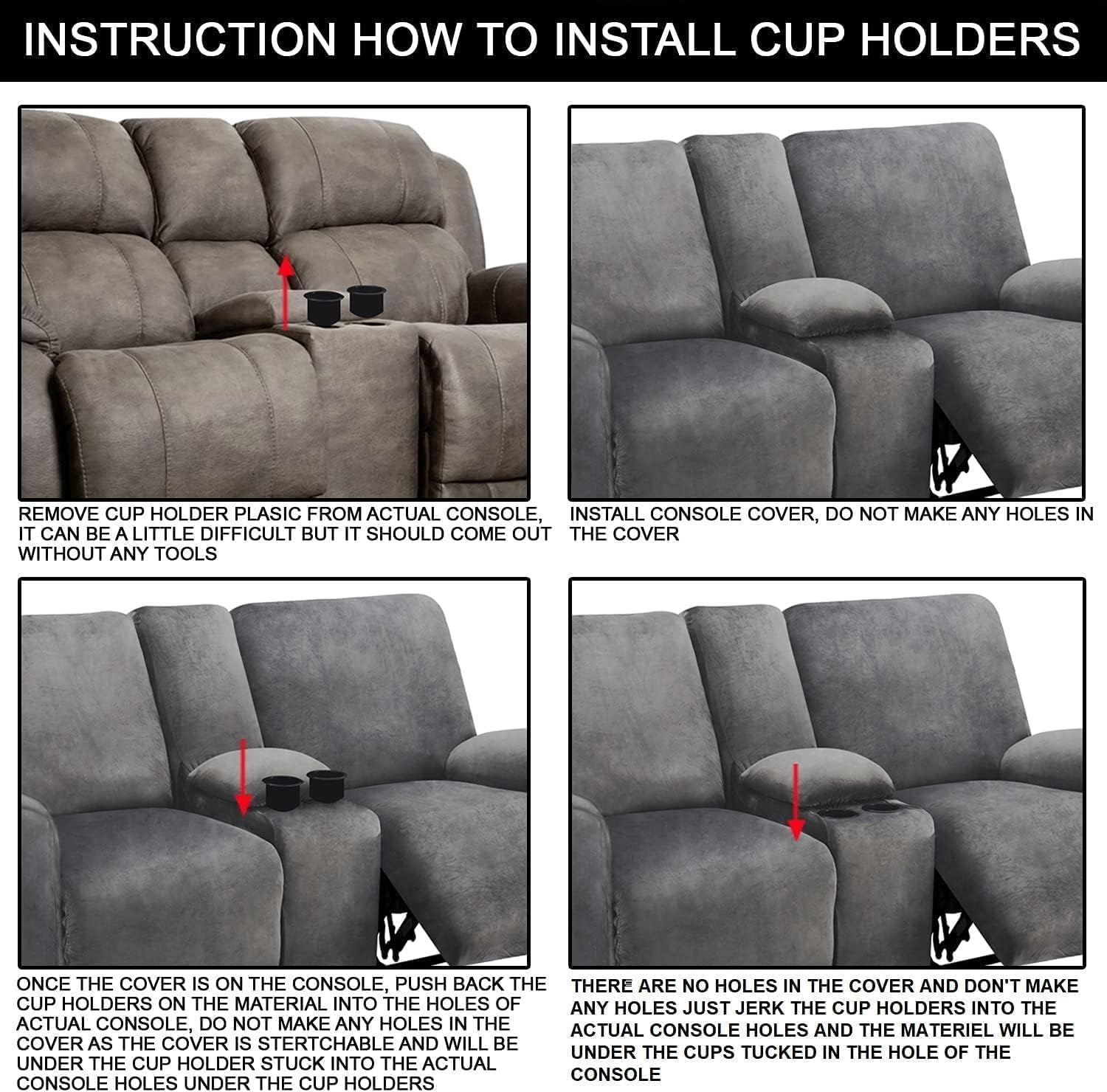 INSTRUCTION HOW TO INSTALL CUP HOLDERS

REMOVE CUP HOLDER PLASIC FROM ACTUAL CONSOLE, IT CAN BE A LITTLE DIFFICULT BUT IT SHOULD COME OUT WITHOUT ANY TOOLS

INSTALL CONSOLE COVER, DO NOT MAKE ANY HOLES IN THE COVER

ONCE THE COVER IS ON THE CONSOLE, PUSH BACK THE CUP HOLDERS ON THE MATERIAL INTO THE HOLES OF ACTUAL CONSOLE, DO NOT MAKE ANY HOLES IN THE COVER AS THE COVER IS STERTCHABLE AND WILL BE UNDER THE CUP HOLDER STUCK INTO THE ACTUAL CONSOLE HOLES UNDER THE CUP HOLDERS

THERE ARE NO HOLES IN THE COVER AND DON'T MAKE ANY HOLES JUST JERK THE CUP HOLDERS INTO THE ACTUAL CONSOLE HOLES AND THE MATERIEL WILL BE UNDER THE CUPS TUCKED IN THE HOLE OF THE CONSOLE