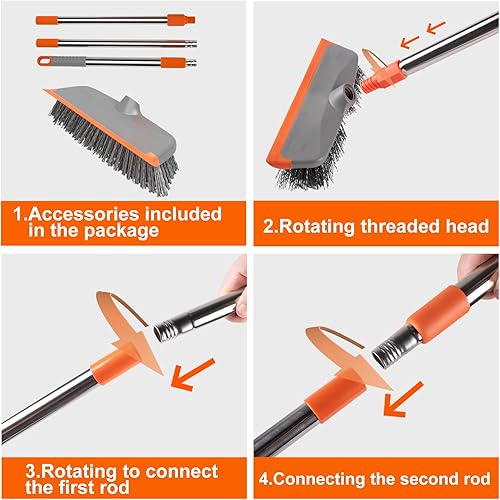 1.Accessories included in the package

2.Rotating threaded head

3.Rotating to connect the first rod

4.Connecting the second rod