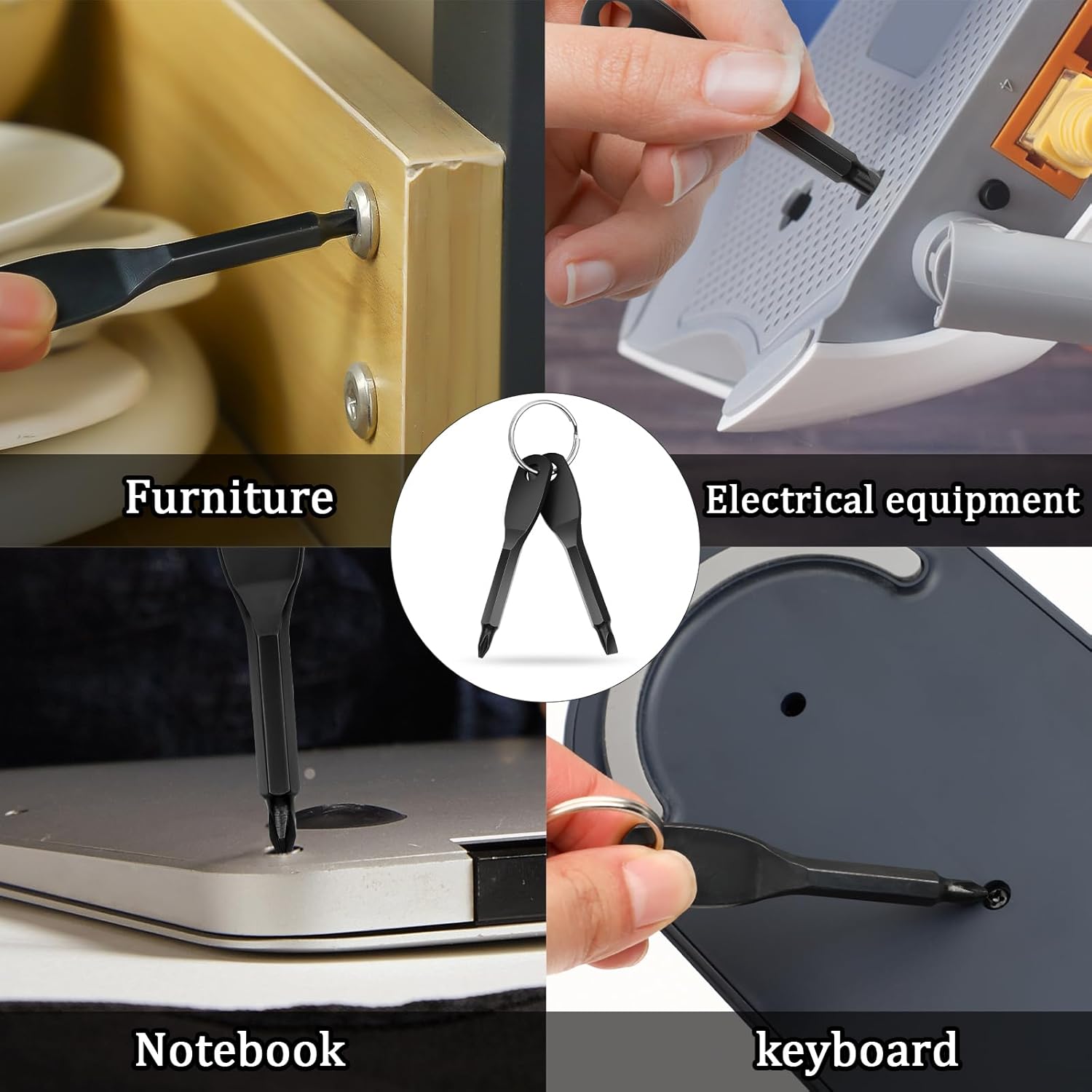 Furniture

Electrical equipment

Notebook

keyboard