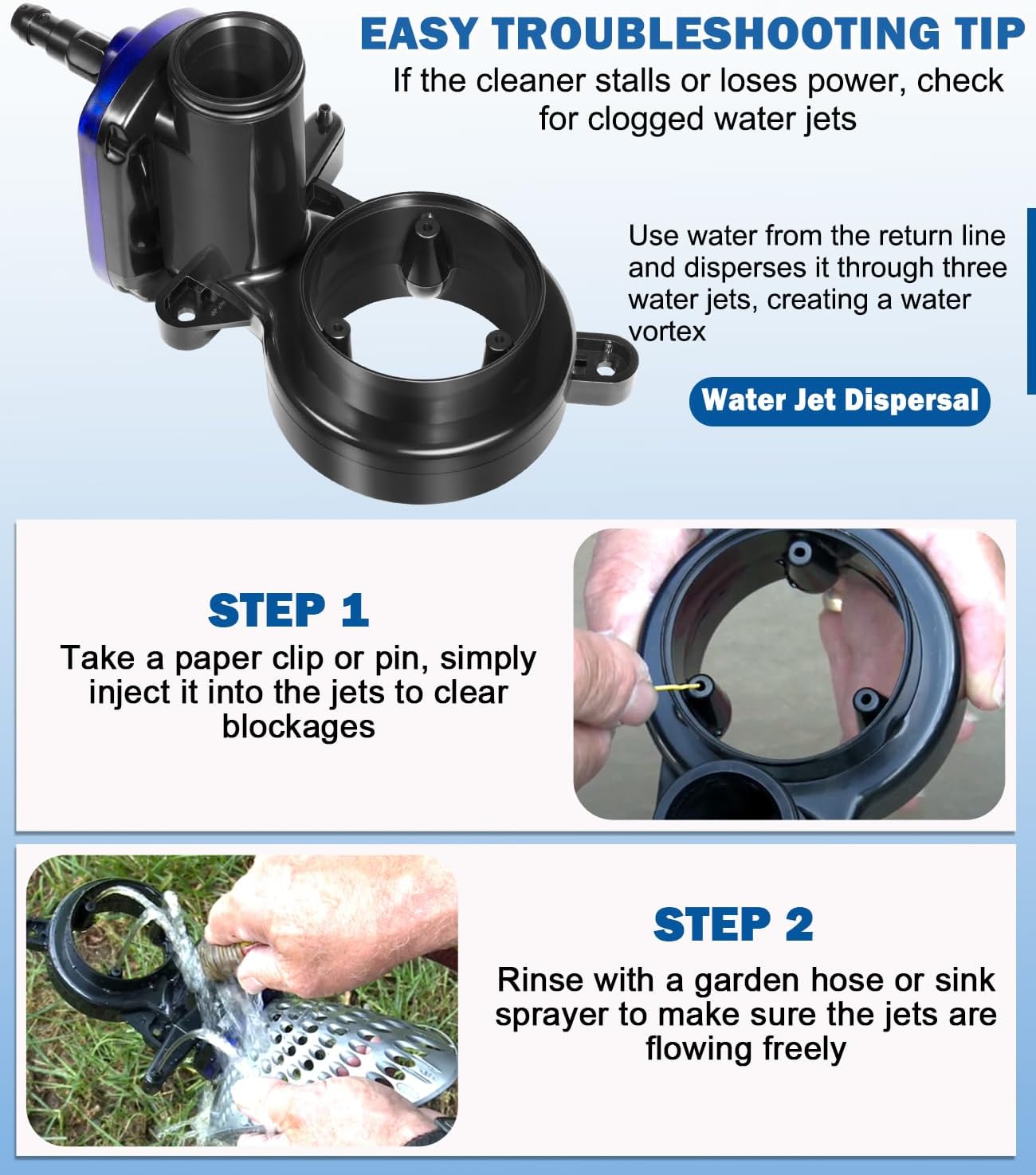 EASY TROUBLESHOOTING TIP

If the cleaner stalls or loses power, check for clogged water jets

Use water from the return line and disperses it through three water jets, creating a water vortex

Water Jet Dispersal

STEP 1

Take a paper clip or pin, simply inject it into the jets to clear blockages

STEP 2

Rinse with a garden hose or sink sprayer to make sure the jets are flowing freely