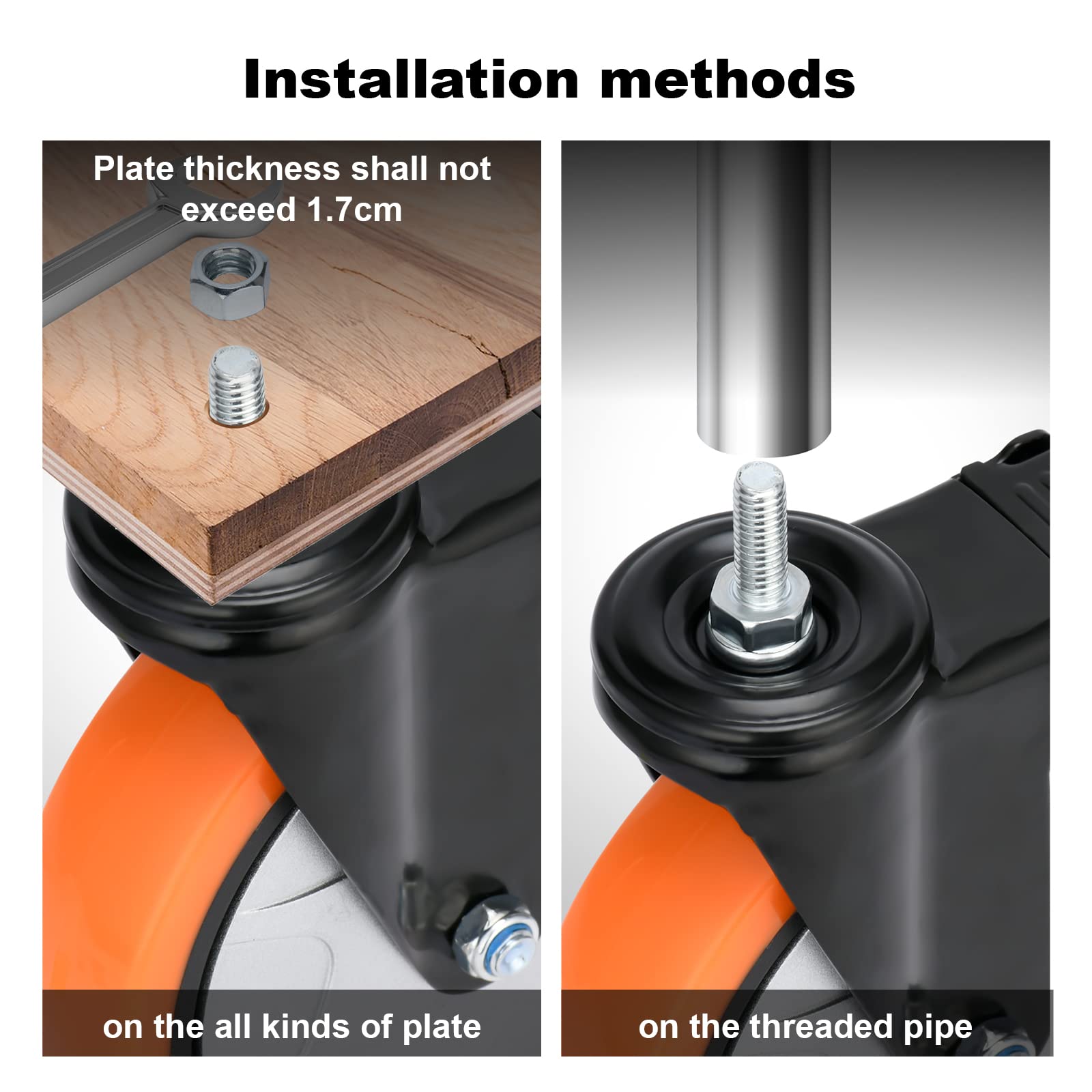 Installation methods

Plate thickness shall not exceed 1.7cm

on the all kinds of plate

on the threaded pipe