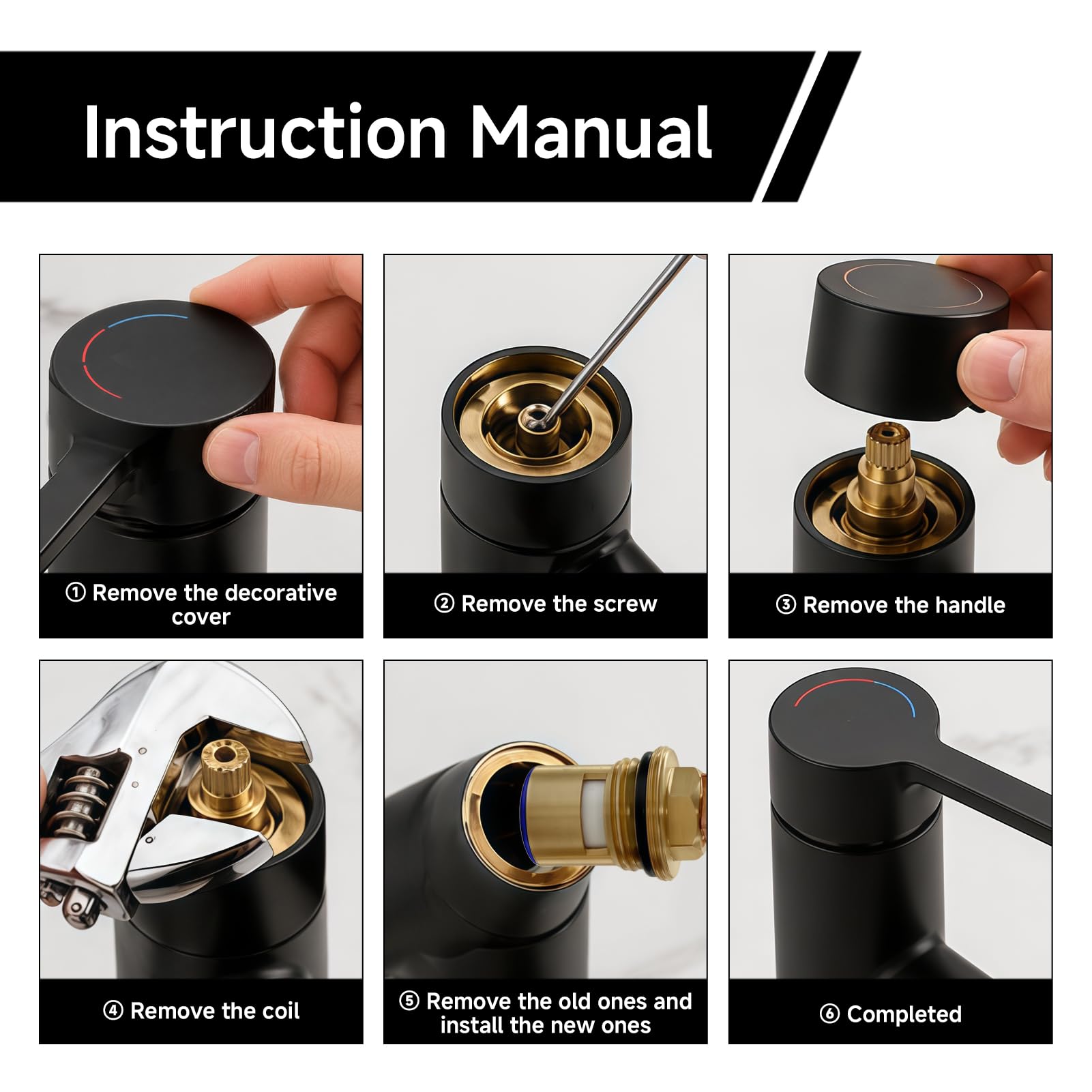 Instruction Manual

① Remove the decorative cover

② Remove the screw

③ Remove the handle

④ Remove the coil

⑤ Remove the old ones and install the new ones

⑥ Completed