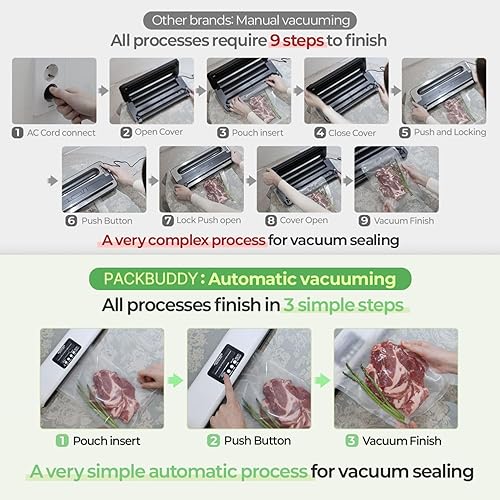 Other brands: Manual vacuuming
All processes require 9 steps to finish

1 AC Cord connect
2 Open Cover
3 Pouch insert
4 Close Cover
5 Push and Locking
6 Push Button
7 Lock Push open
8 Cover Open
9 Vacuum Finish

A very complex process for vacuum sealing

PACKBUDDY : Automatic vacuuming
All processes finish in 3 simple steps

1 Pouch insert
2 Push Button
3 Vacuum Finish

A very simple automatic process for vacuum sealing