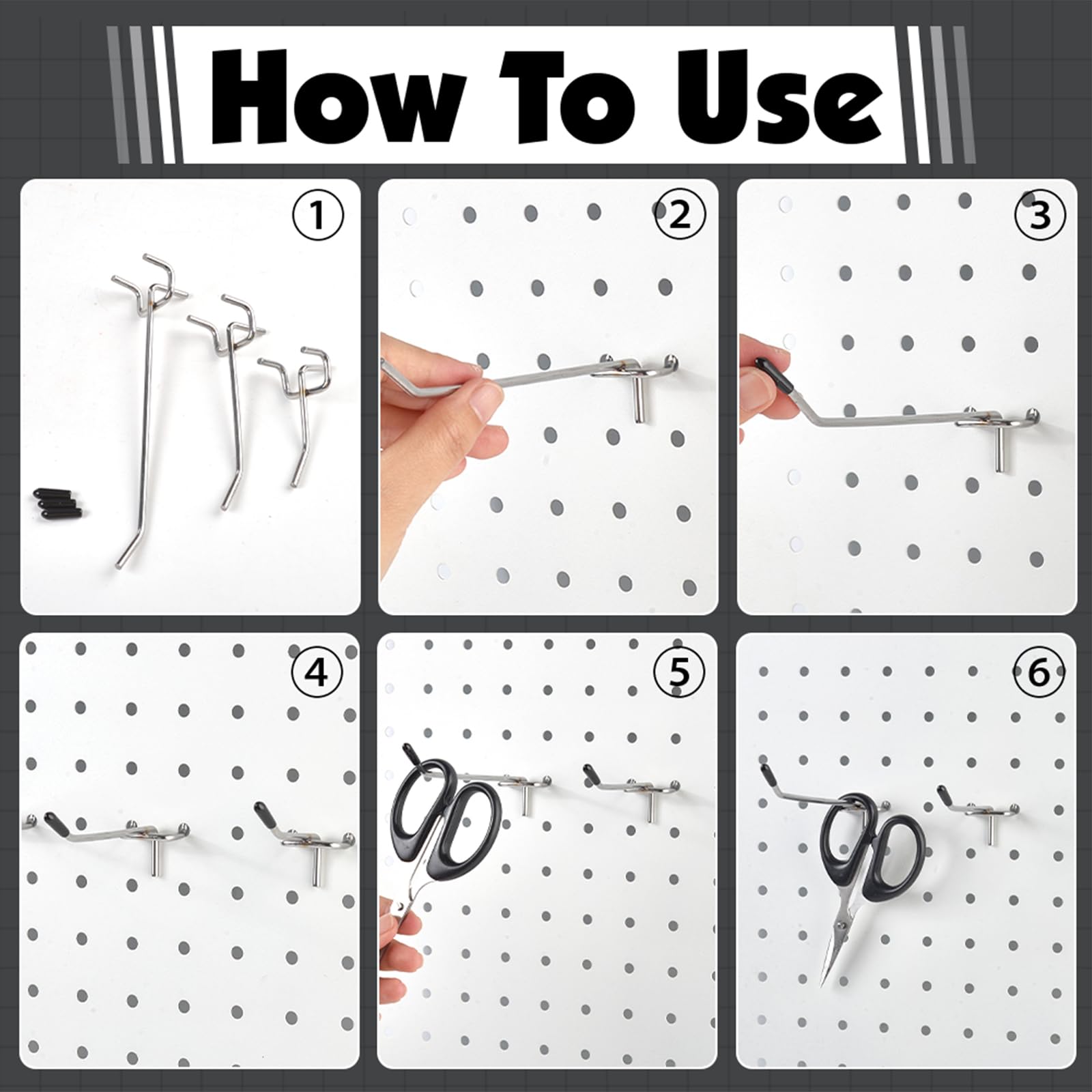 How To Use

①

②

③

④

⑤

⑥