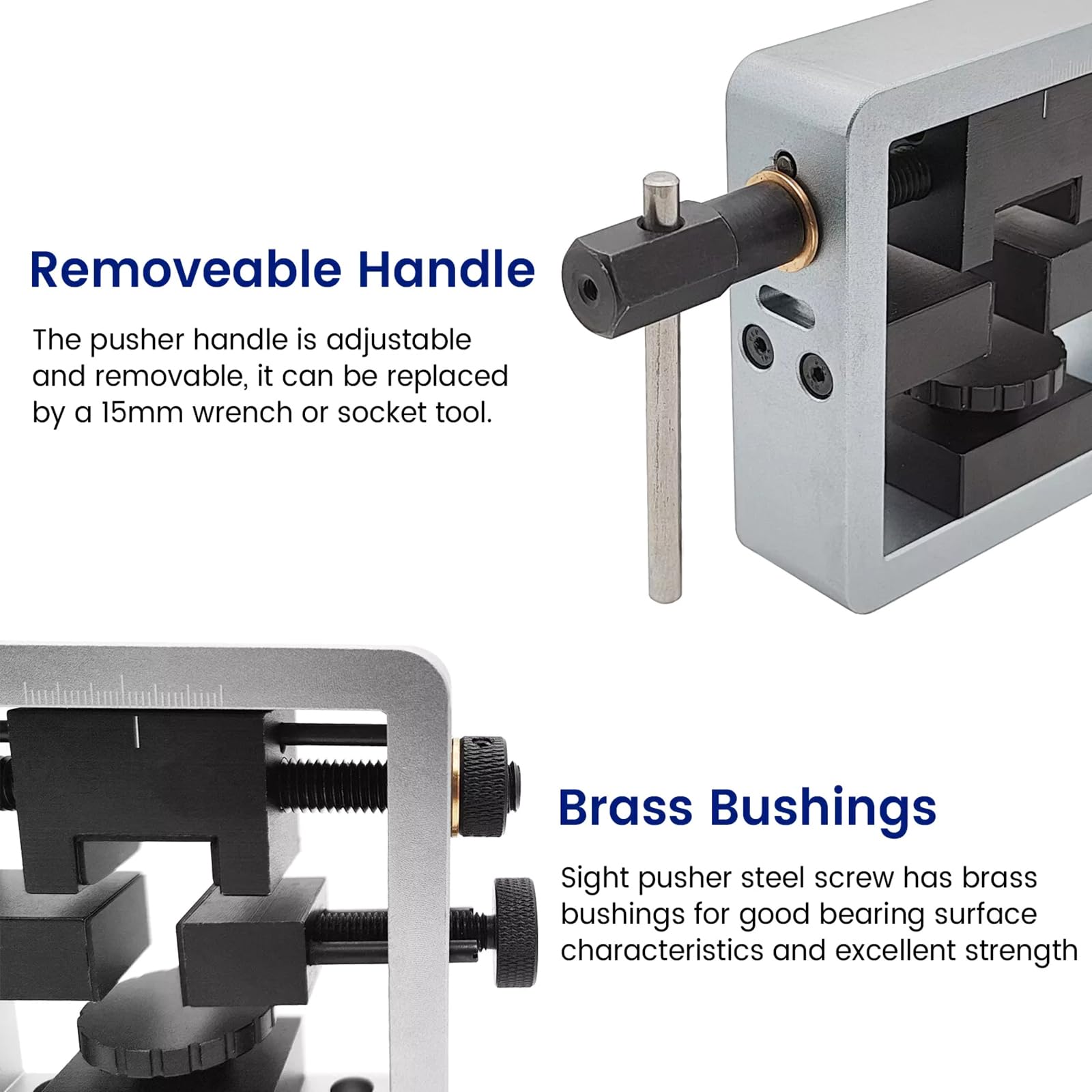 Removeable Handle

The pusher handle is adjustable and removable, it can be replaced by a 15mm wrench or socket tool.

Brass Bushings

Sight pusher steel screw has brass bushings for good bearing surface characteristics and excellent strength