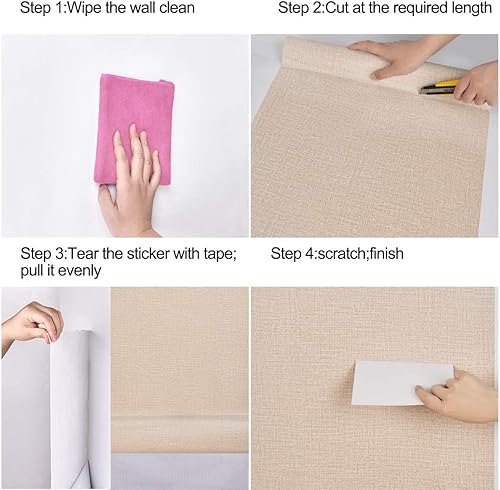 Step 1:Wipe the wall clean

Step 2:Cut at the required length

Step 3:Tear the sticker with tape; pull it evenly

Step 4:scratch;finish