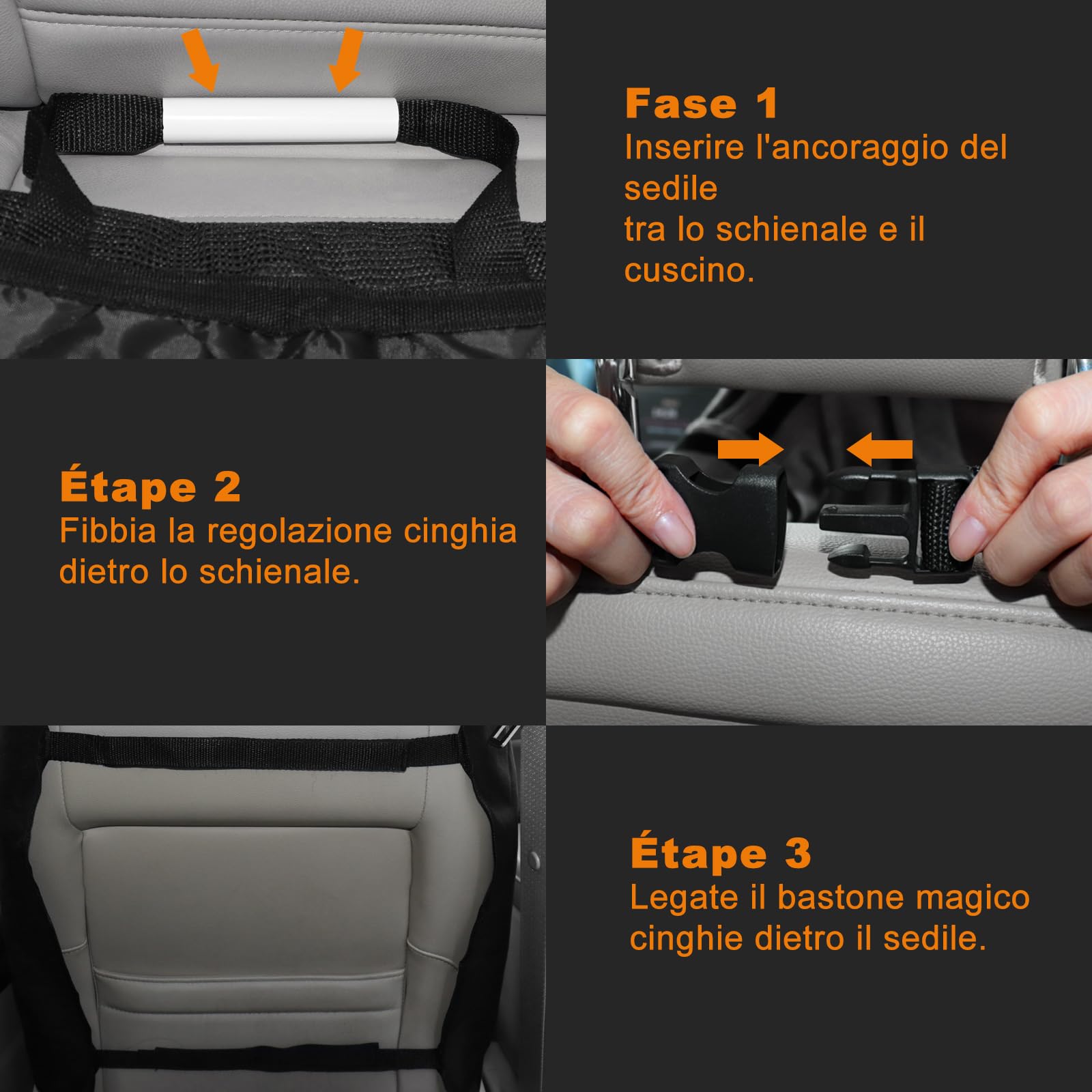 Fase 1
Inserire l'ancoraggio del sedile
tra lo schienale e il cuscino.

Étape 2
Fibbia la regolazione cinghia dietro lo schienale.

Étape 3
Legate il bastone magico cinghie dietro il sedile.