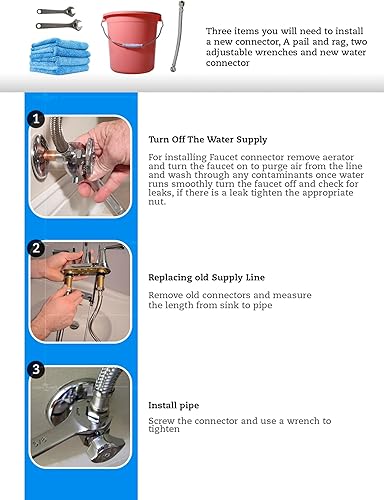 Three items you will need to install a new connector, A pail and rag, two adjustable wrenches and new water connector

1

Turn Off The Water Supply

For installing Faucet connector remove aerator and turn the faucet on to purge air from the line and wash through any contaminants once water runs smoothly turn the faucet off and check for leaks, if there is a leak tighten the appropriate nut.

2

Replacing old Supply Line

Remove old connectors and measure the length from sink to pipe

3

Install pipe

Screw the connector and use a wrench to tighten