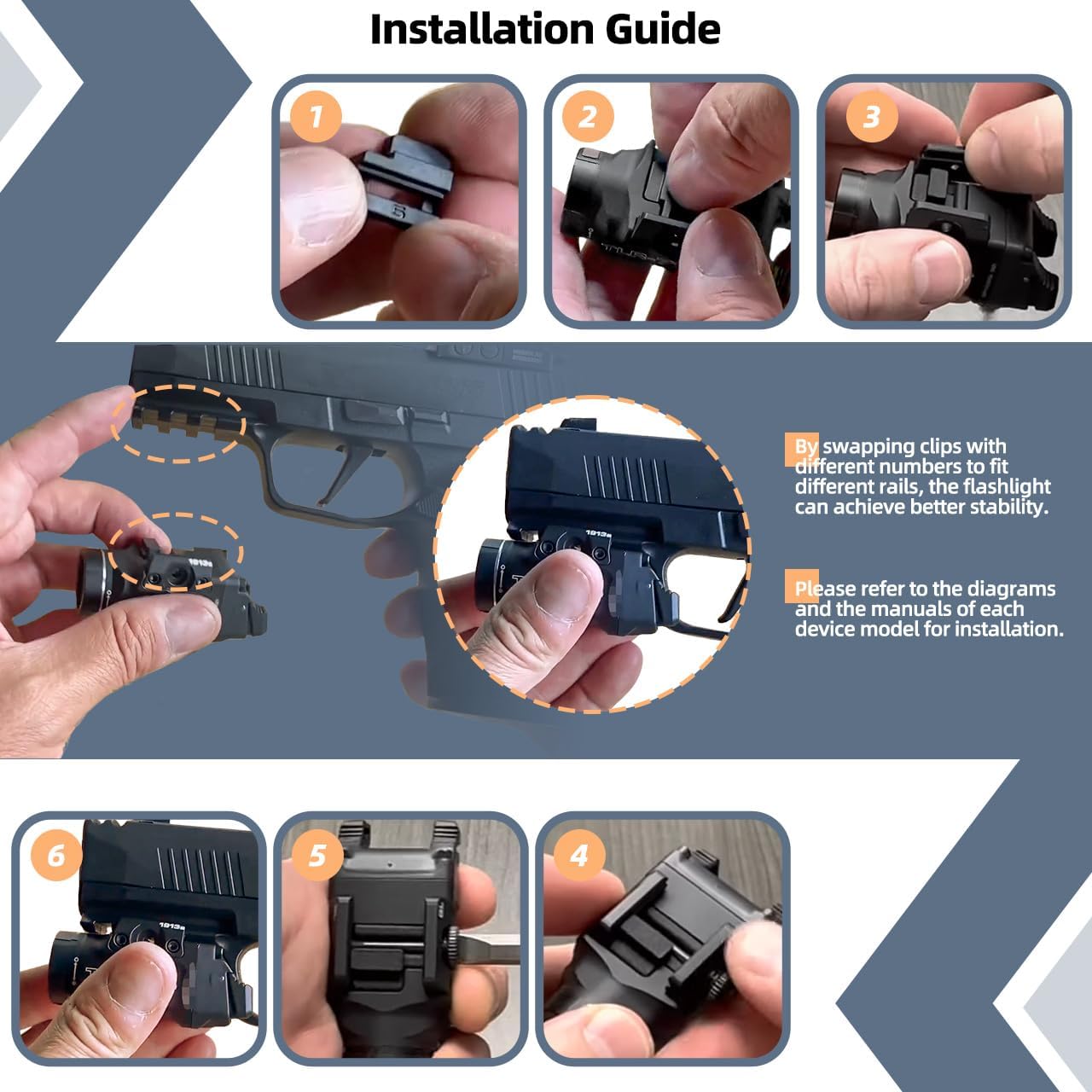 Installation Guide

1

2

3

By swapping clips with different numbers to fit different rails, the flashlight can achieve better stability.

Please refer to the diagrams and the manuals of each device model for installation.

6

5

4